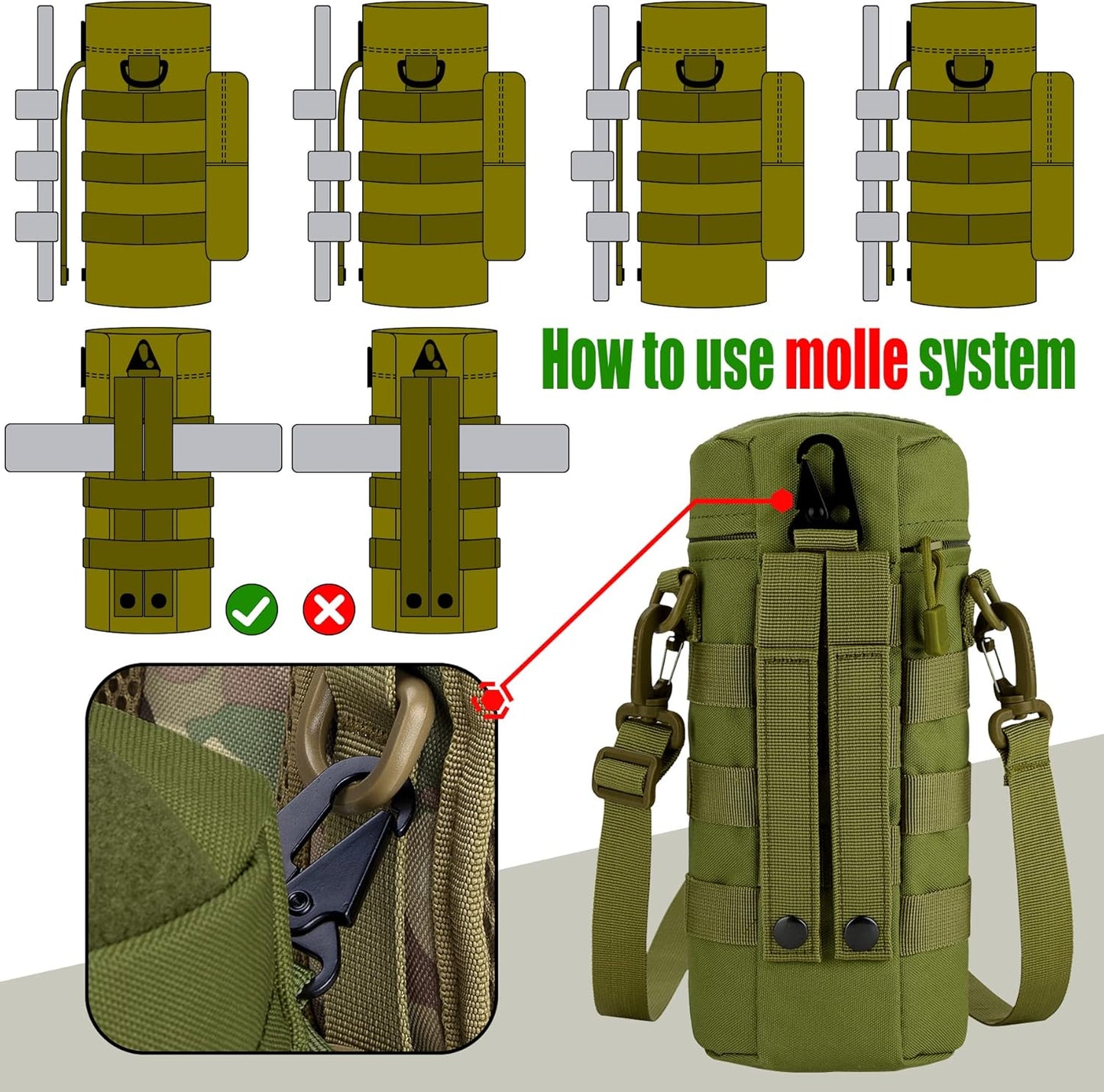 How to use molle system