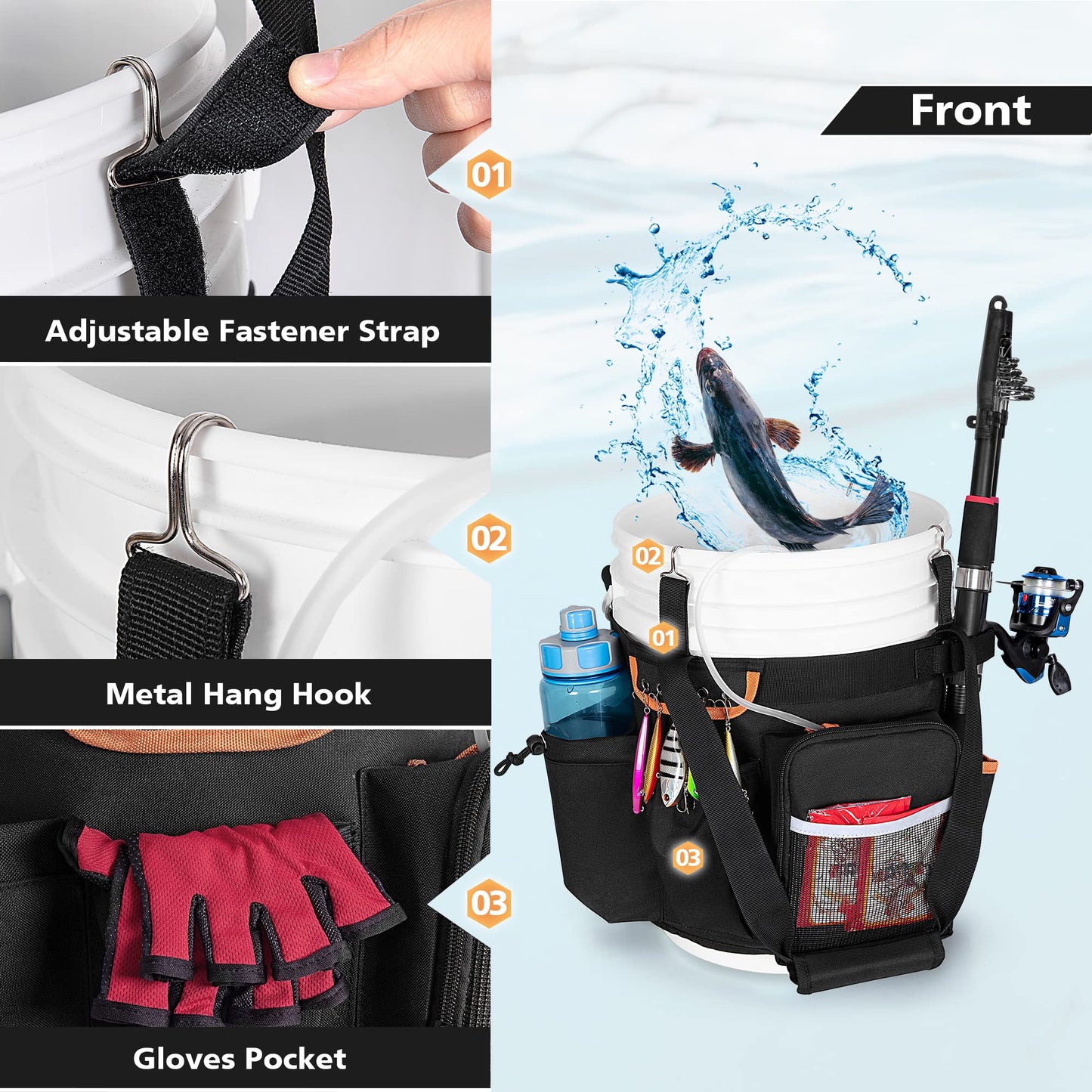 01

Adjustable Fastener Strap

02

Metal Hang Hook

03

Gloves Pocket

Front

02

01

03