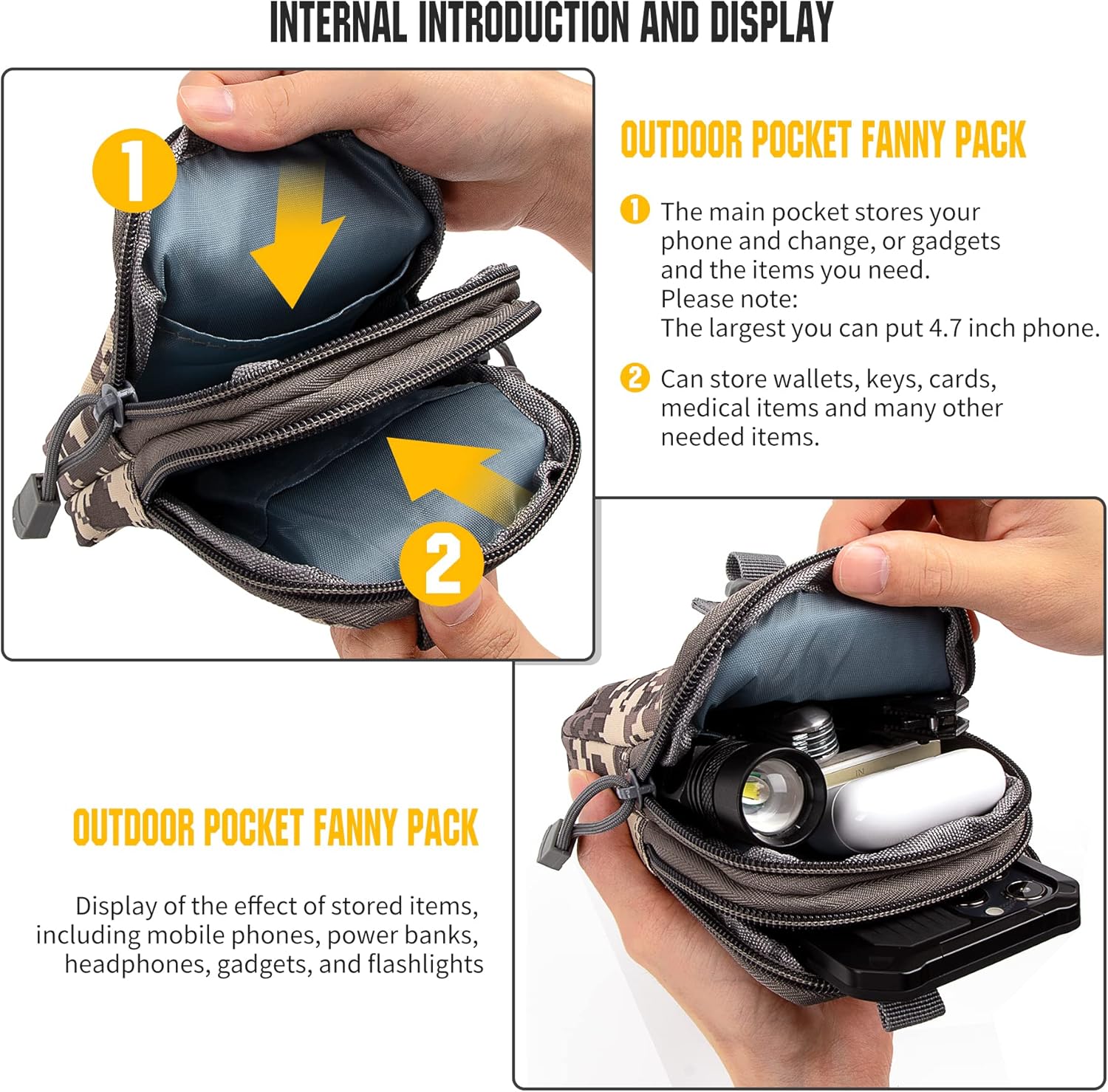 INTERNAL INTRODUCTION AND DISPLAY

1

2

OUTDOOR POCKET FANNY PACK

1 The main pocket stores your phone and change, or gadgets and the items you need.
Please note:
The largest you can put 4.7 inch phone.

2 Can store wallets, keys, cards, medical items and many other needed items.

OUTDOOR POCKET FANNY PACK

Display of the effect of stored items, including mobile phones, power banks, headphones, gadgets, and flashlights