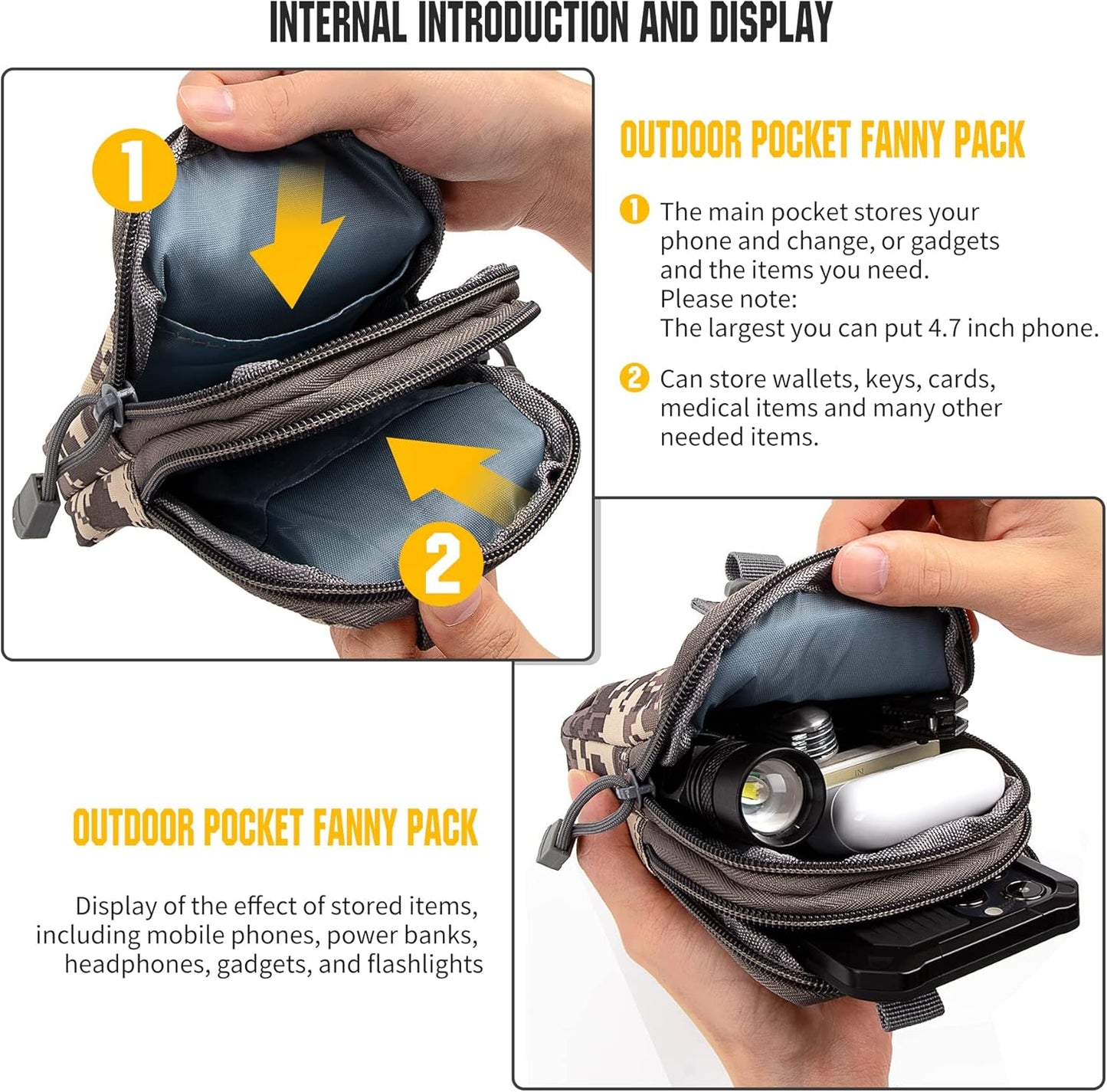 INTERNAL INTRODUCTION AND DISPLAY

1

2

OUTDOOR POCKET FANNY PACK

1 The main pocket stores your phone and change, or gadgets and the items you need.
Please note:
The largest you can put 4.7 inch phone.

2 Can store wallets, keys, cards, medical items and many other needed items.

OUTDOOR POCKET FANNY PACK

Display of the effect of stored items, including mobile phones, power banks, headphones, gadgets, and flashlights