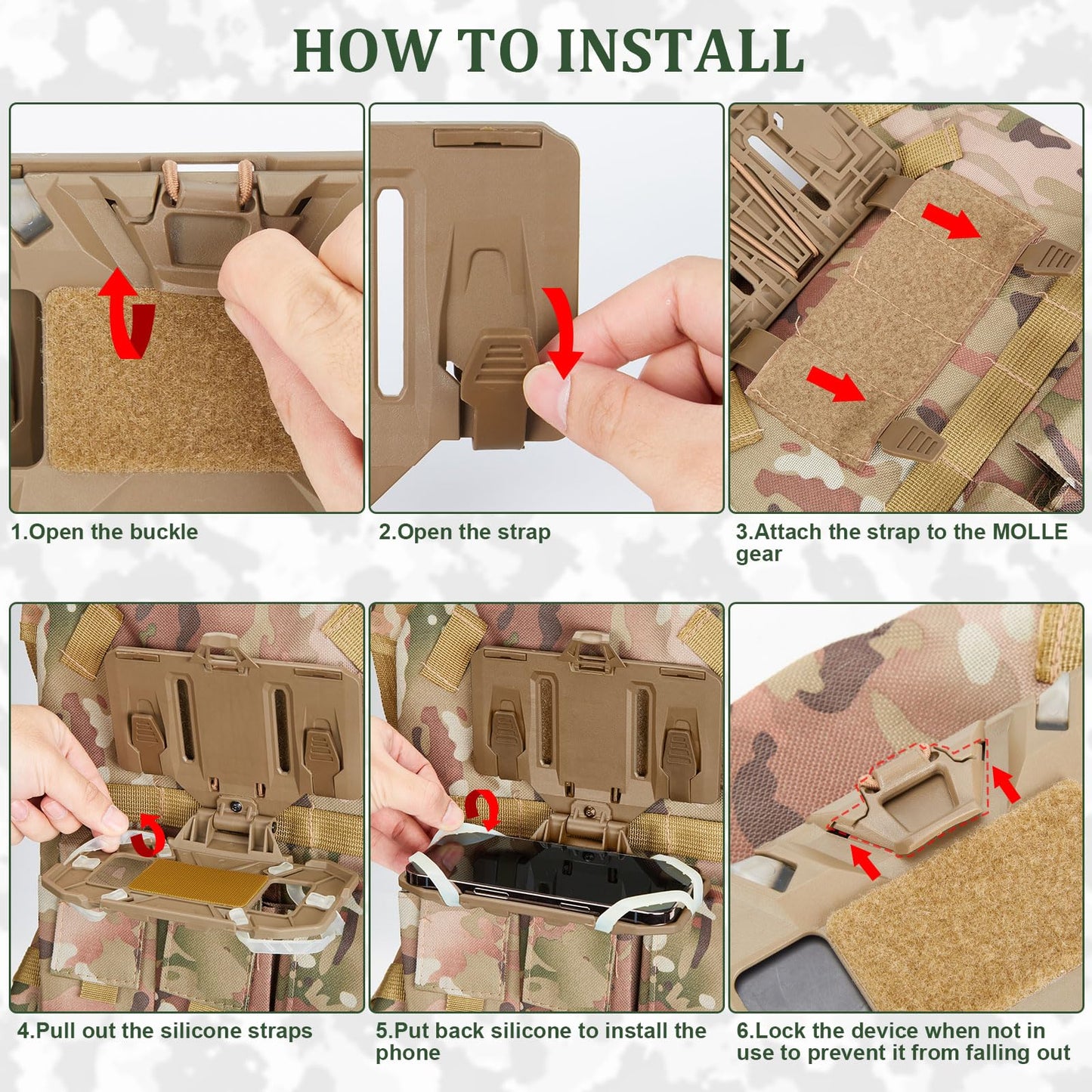 HOW TO INSTALL

1.Open the buckle

2.Open the strap

3.Attach the strap to the MOLLE gear

4.Pull out the silicone straps

5.Put back silicone to install the phone

6.Lock the device when not in use to prevent it from falling out