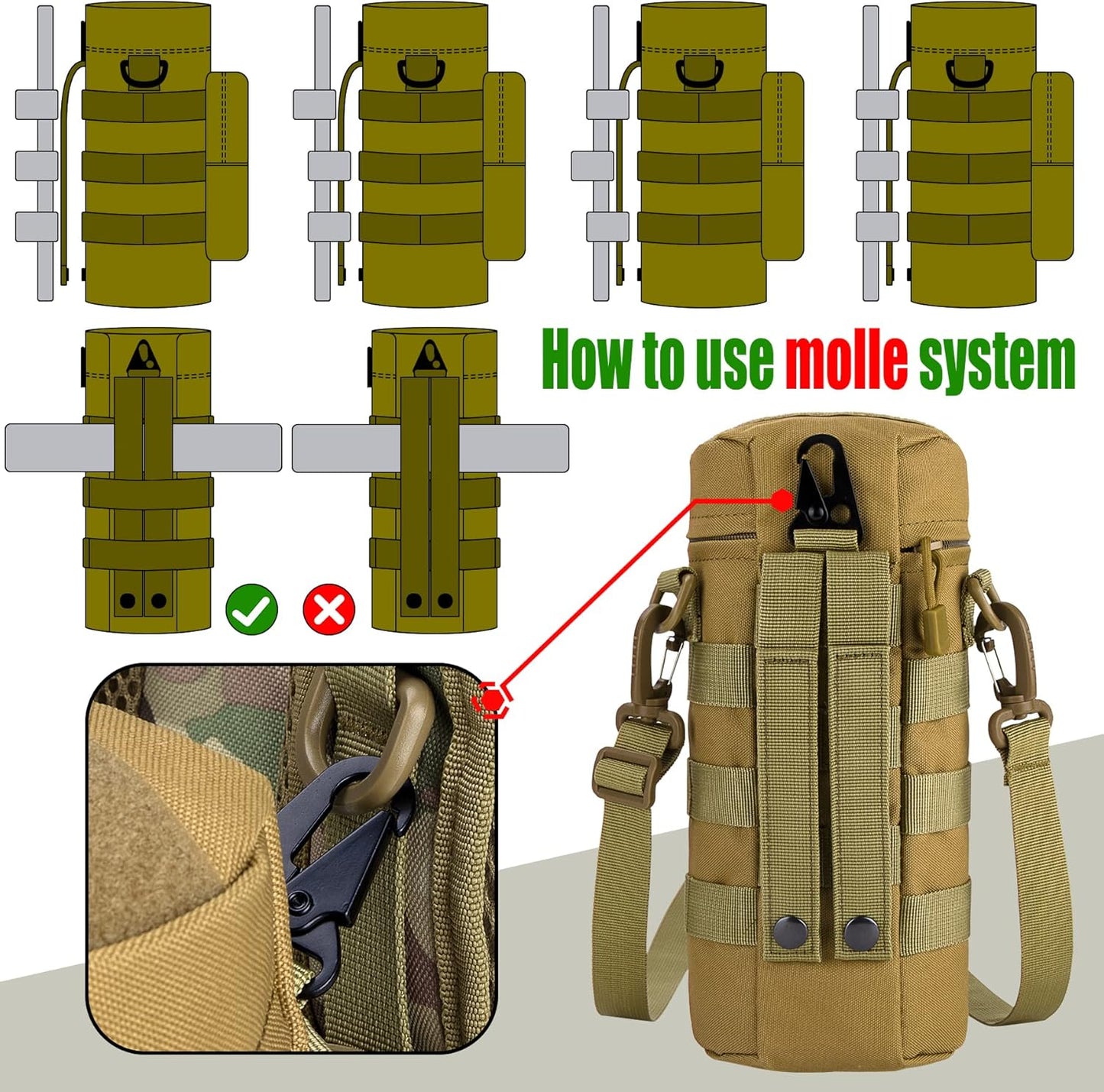 How to use molle system