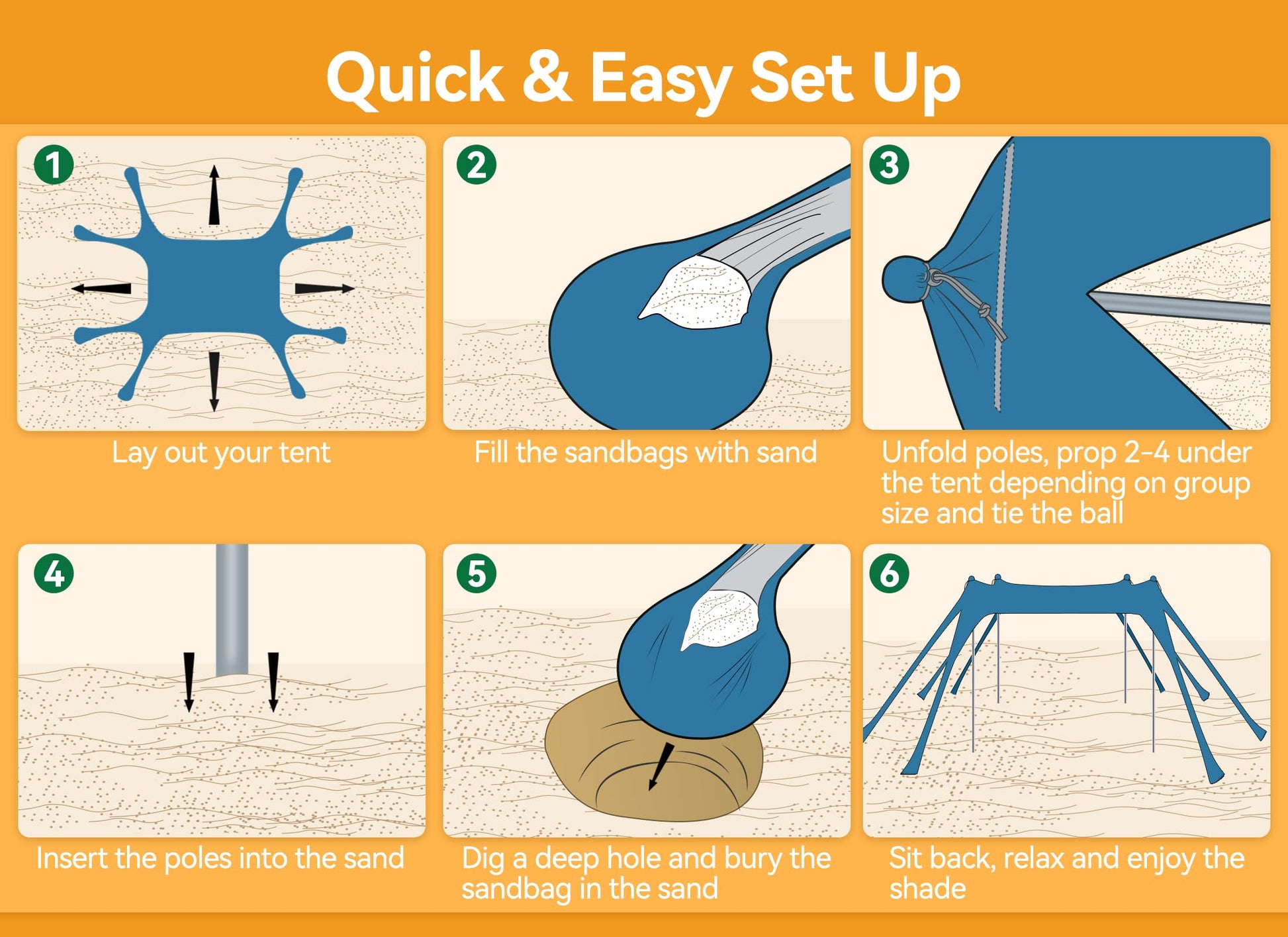 Quick & Easy Set Up

1
Lay out your tent

2
Fill the sandbags with sand

3
Unfold poles, prop 2-4 under the tent depending on group size and tie the ball

4
Insert the poles into the sand

5
Dig a deep hole and bury the sandbag in the sand

6
Sit back, relax and enjoy the shade