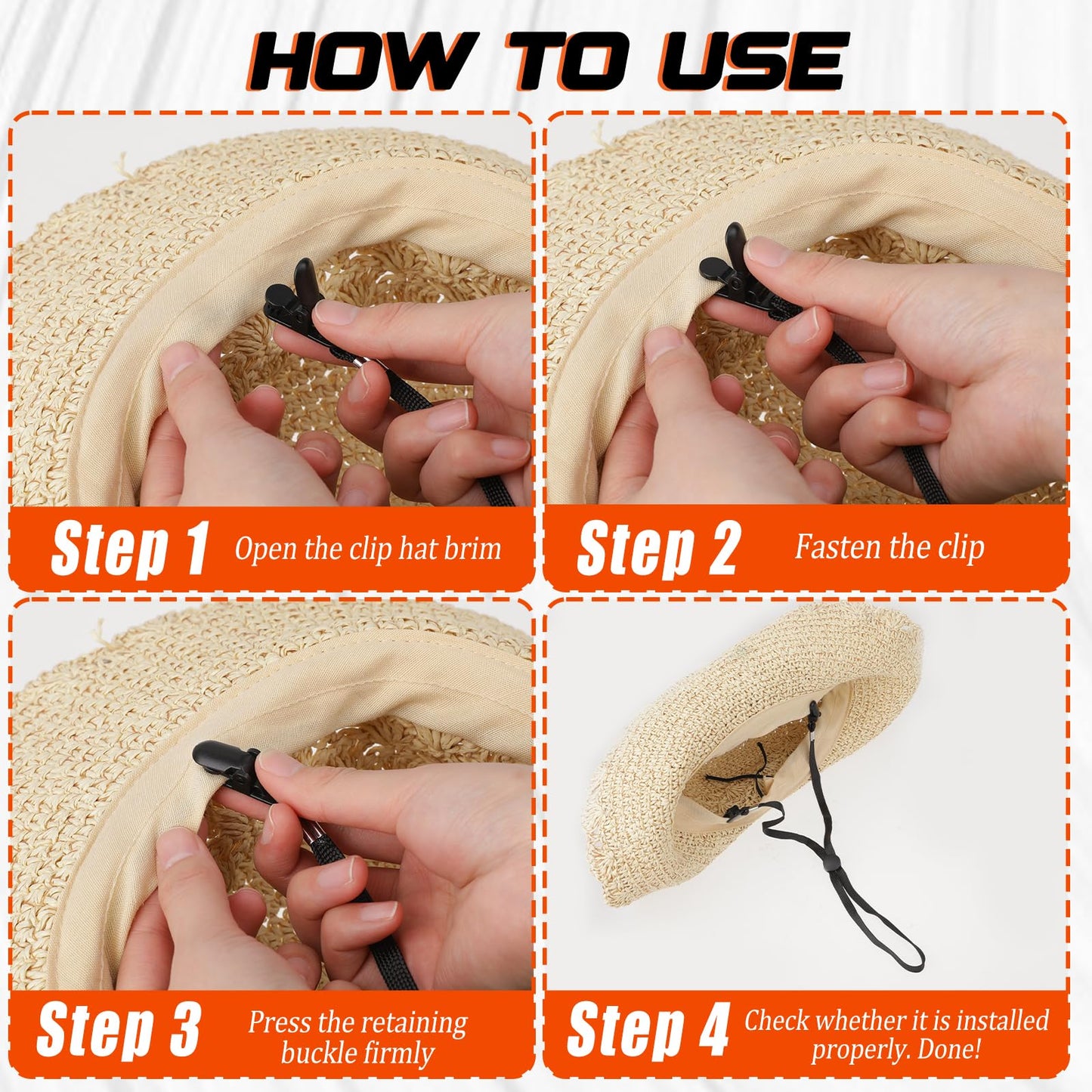 HOW TO USE

Step 1 Open the clip hat brim

Step 2 Fasten the clip

Step 3 Press the retaining buckle firmly

Step 4 Check whether it is installed properly. Done!