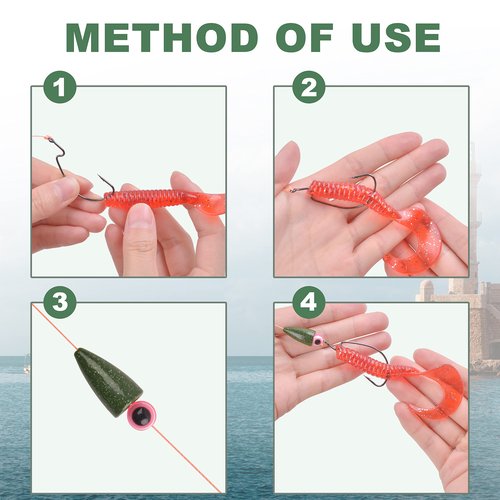 METHOD OF USE

1

2

3

4