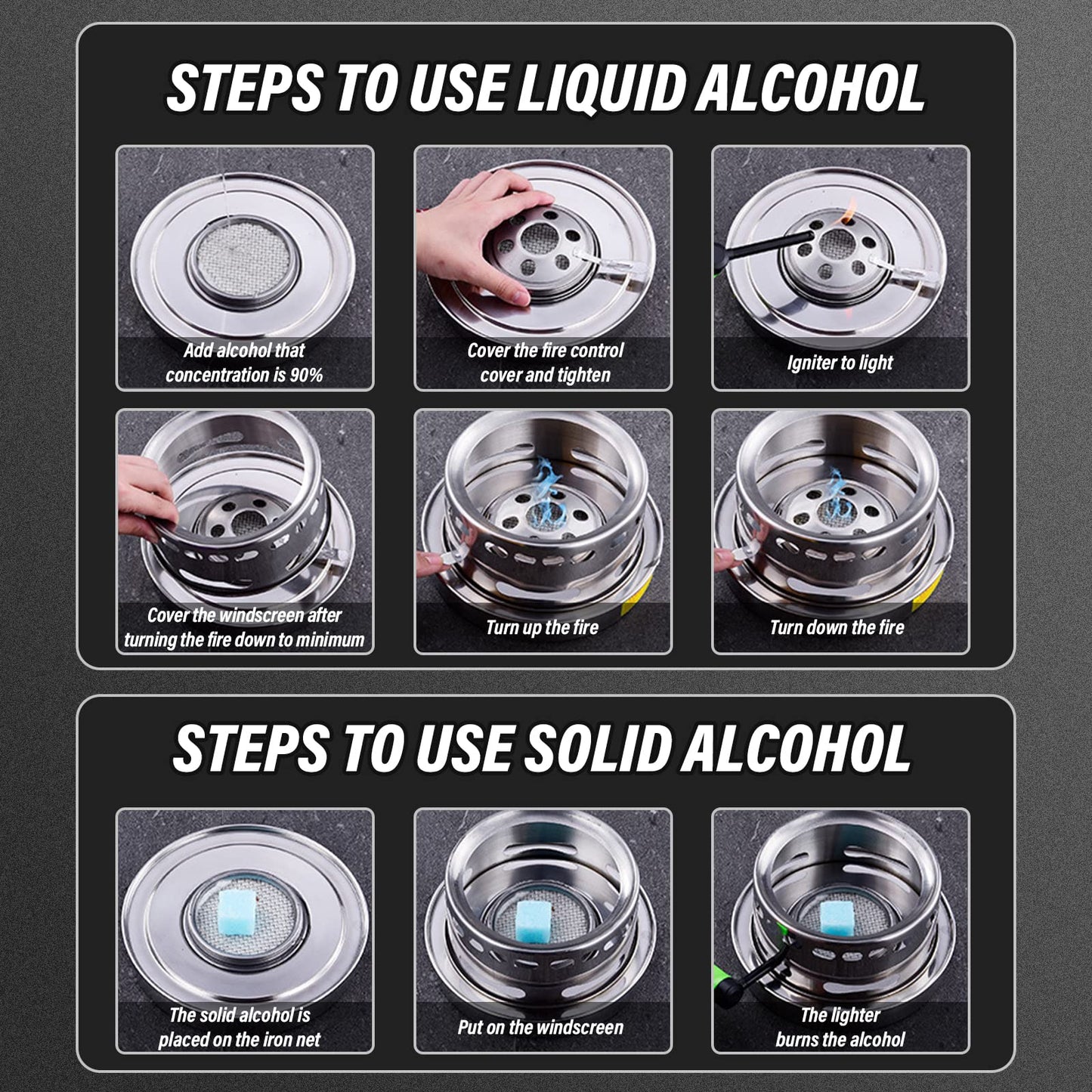 STEPS TO USE LIQUID ALCOHOL

Add alcohol that concentration is 90%

Cover the fire control cover and tighten

Igniter to light

Cover the windscreen after turning the fire down to minimum

Turn up the fire

Turn down the fire

STEPS TO USE SOLID ALCOHOL

The solid alcohol is placed on the iron net

Put on the windscreen

The lighter burns the alcohol