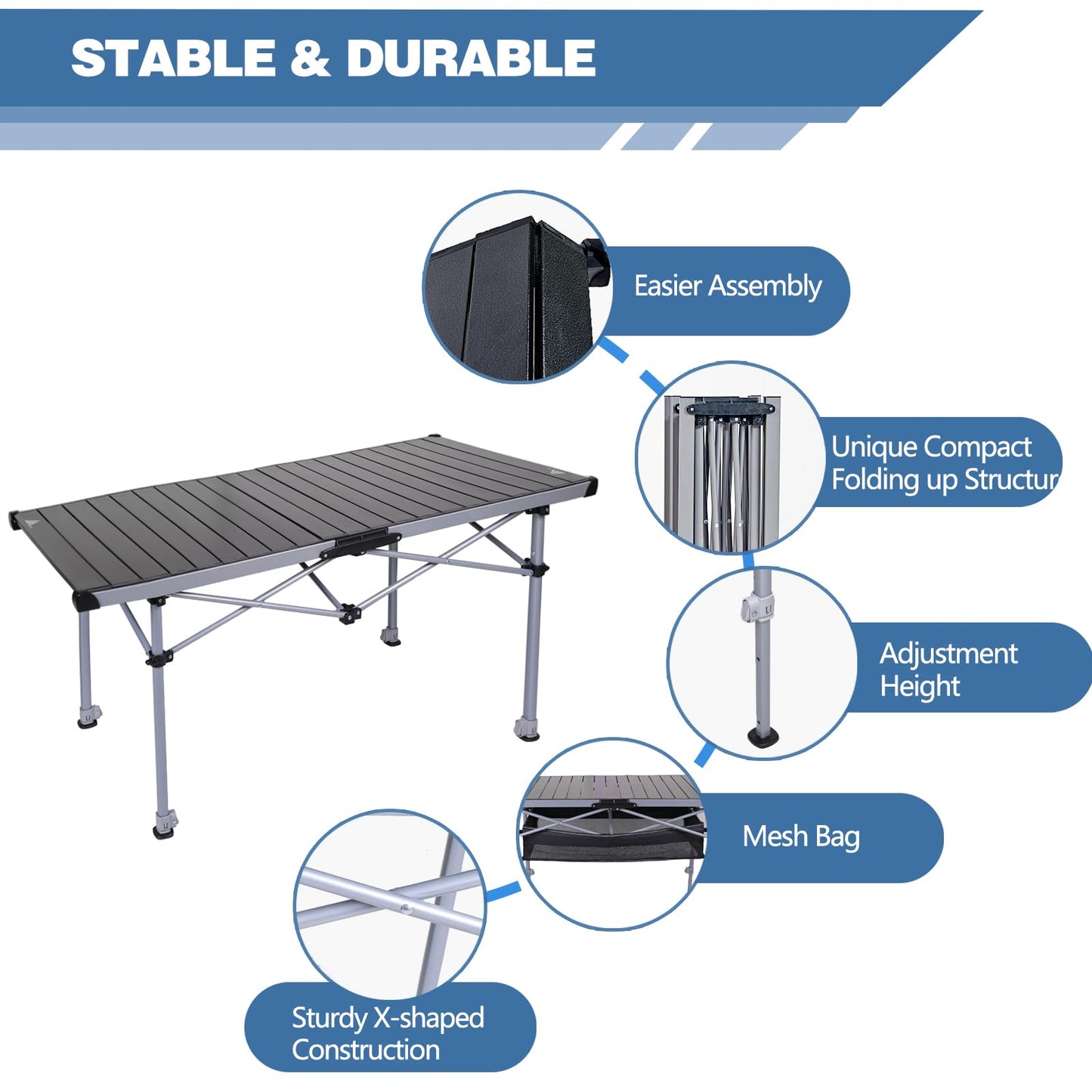 STABLE & DURABLE

Easier Assembly

Unique Compact Folding up Structur

Adjustment Height

Mesh Bag

Sturdy X-shaped Construction