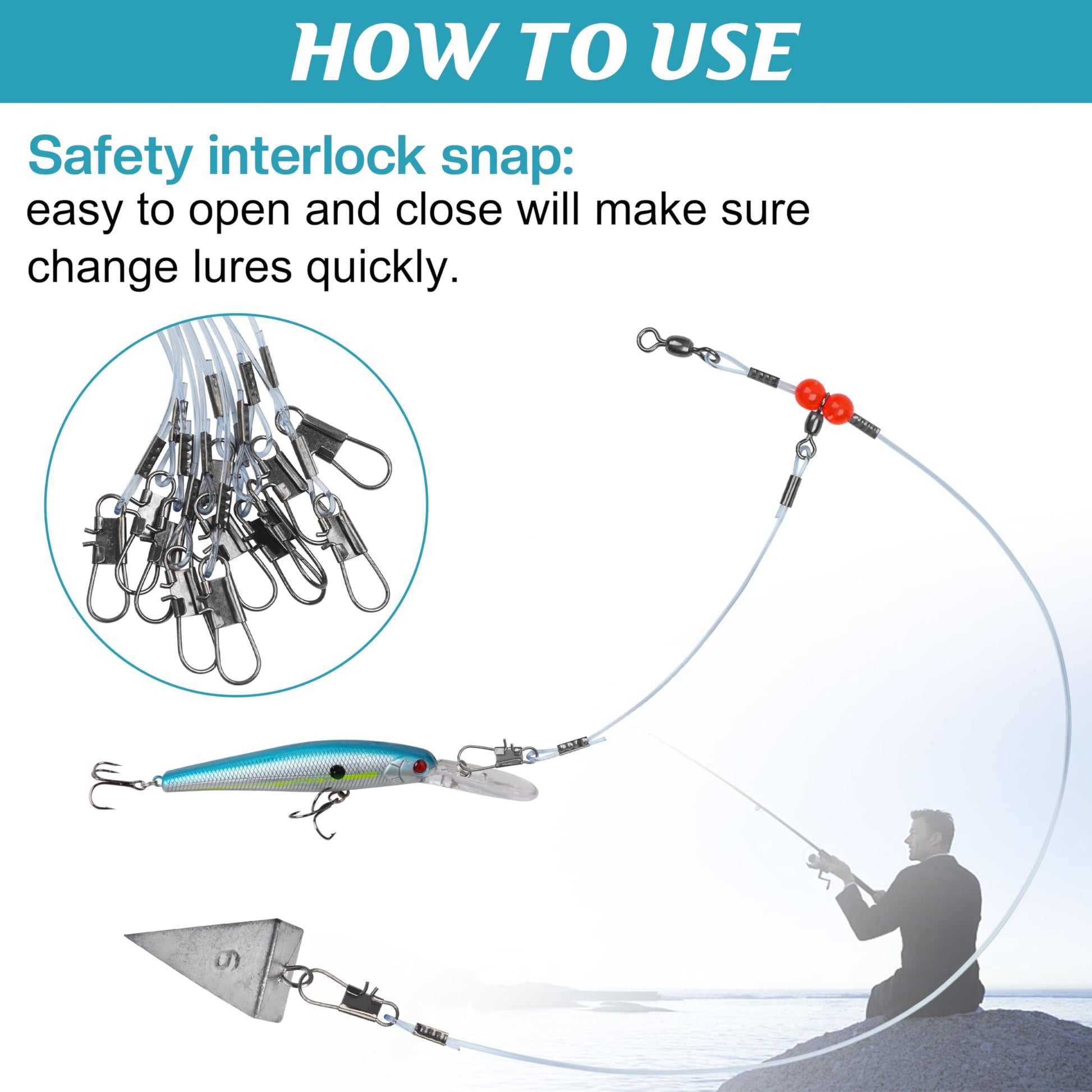 HOW TO USE

Safety interlock snap:
easy to open and close will make sure change lures quickly.

6