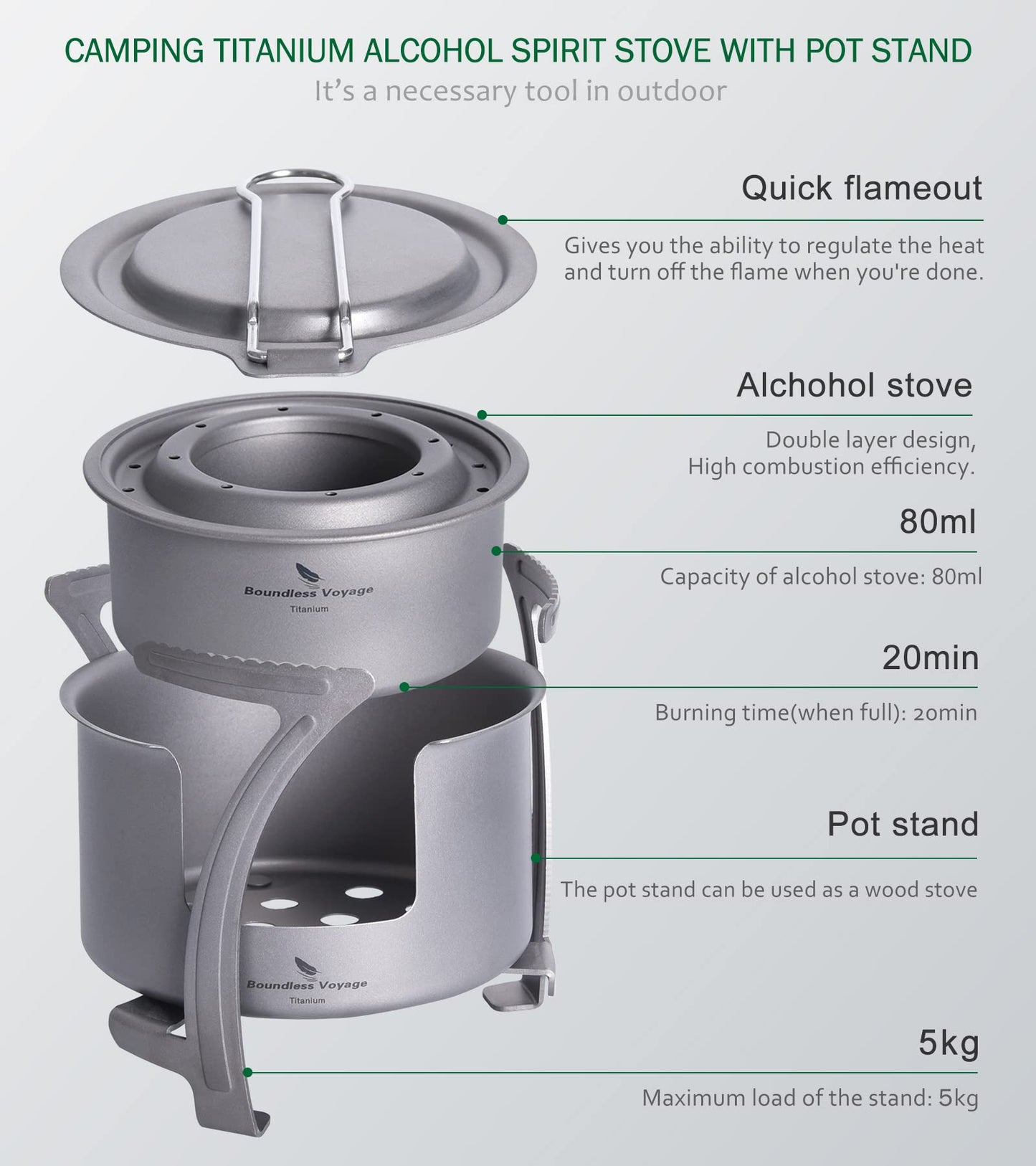 CAMPING TITANIUM ALCOHOL SPIRIT STOVE WITH POT STAND

It's a necessary tool in outdoor

Quick flameout

Gives you the ability to regulate the heat and turn off the flame when you're done.

Alchohol stove

Double layer design, High combustion efficiency.

80ml

Capacity of alcohol stove: 80ml

20min

Burning time(when full): 20min

Pot stand

The pot stand can be used as a wood stove

5kg

Maximum load of the stand: 5kg

Boundless Voyage
Titanium

Boundless Voyage
Titanium