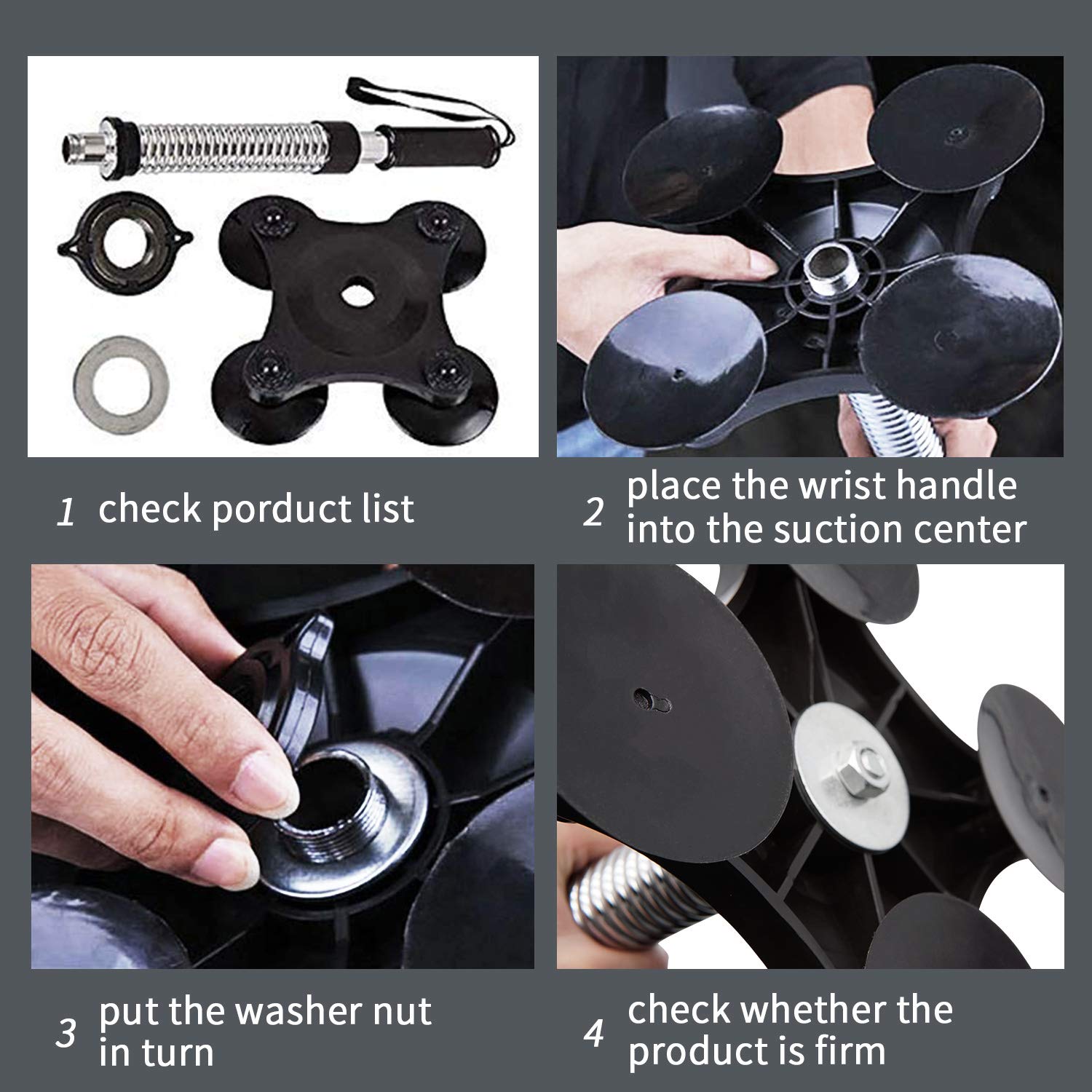 1 check porduct list

2 place the wrist handle into the suction center

3 put the washer nut in turn

4 check whether the product is firm