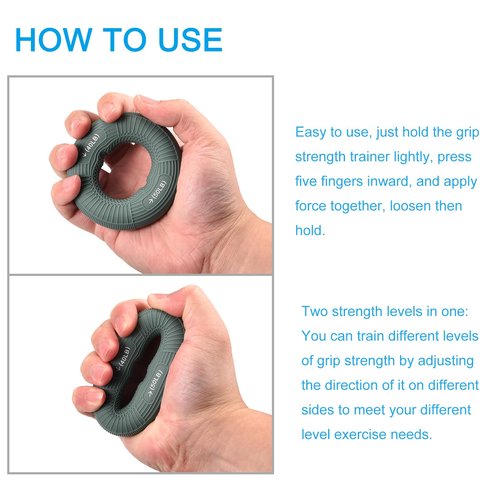 HOW TO USE

(40LB)

(50LB)

Easy to use, just hold the grip strength trainer lightly, press five fingers inward, and apply force together, loosen then hold.

(40LB)

(50LB)

Two strength levels in one: You can train different levels of grip strength by adjusting the direction of it on different sides to meet your different level exercise needs.