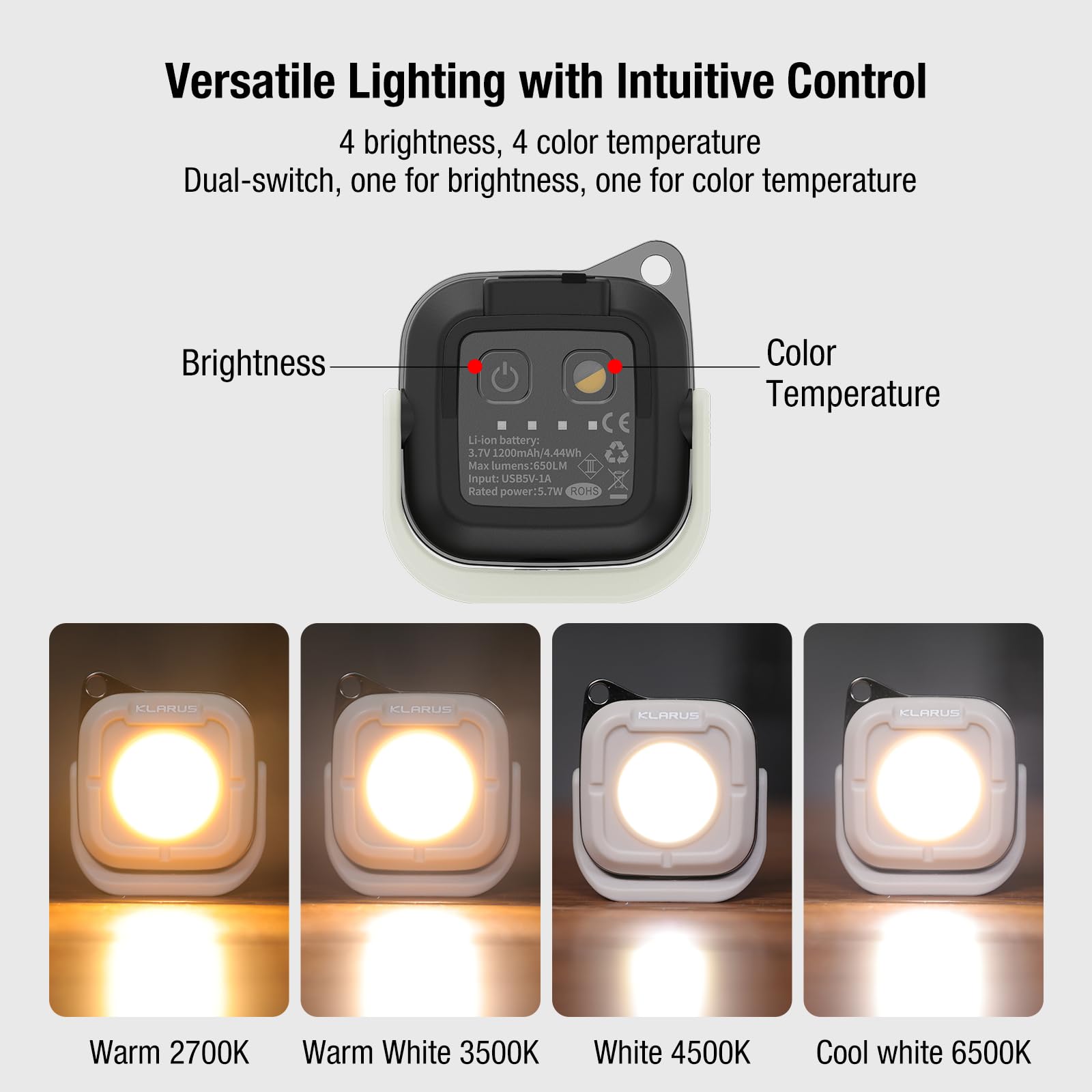 Versatile Lighting with Intuitive Control

4 brightness, 4 color temperature
Dual-switch, one for brightness, one for color temperature

Brightness

Color Temperature

CE

Li-ion battery:
3.7V 1200mAh/4.44Wh
Max lumens:650LM
Input: USB5V-1A
Rated power:5.7W ROHS

KLARUS

KLARUS

KLARUS

KLARUS

Warm 2700K

Warm White 3500K

White 4500K

Cool white 6500K