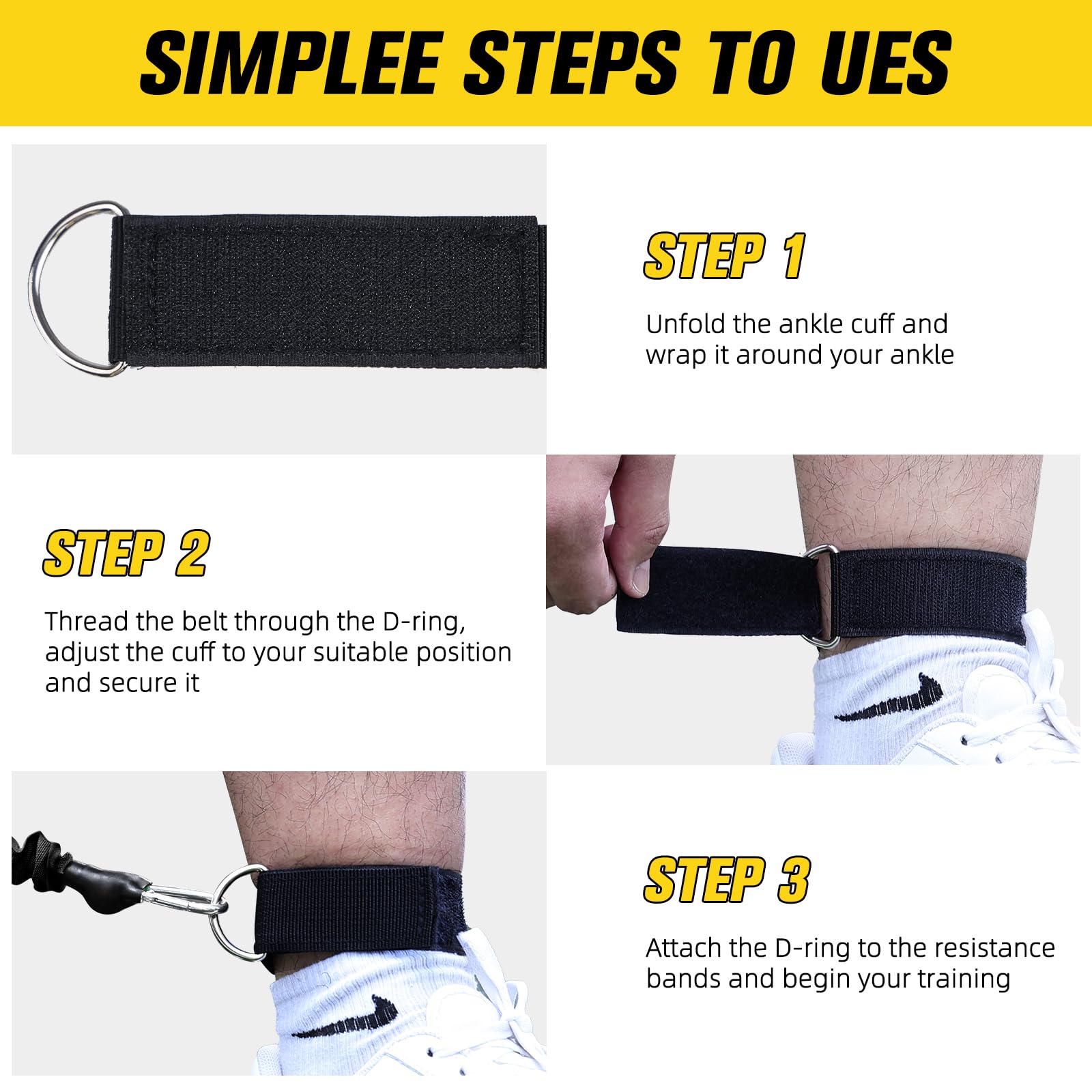 SIMPLEE STEPS TO UES

STEP 1

Unfold the ankle cuff and wrap it around your ankle

STEP 2

Thread the belt through the D-ring, adjust the cuff to your suitable position and secure it

STEP 3

Attach the D-ring to the resistance bands and begin your training