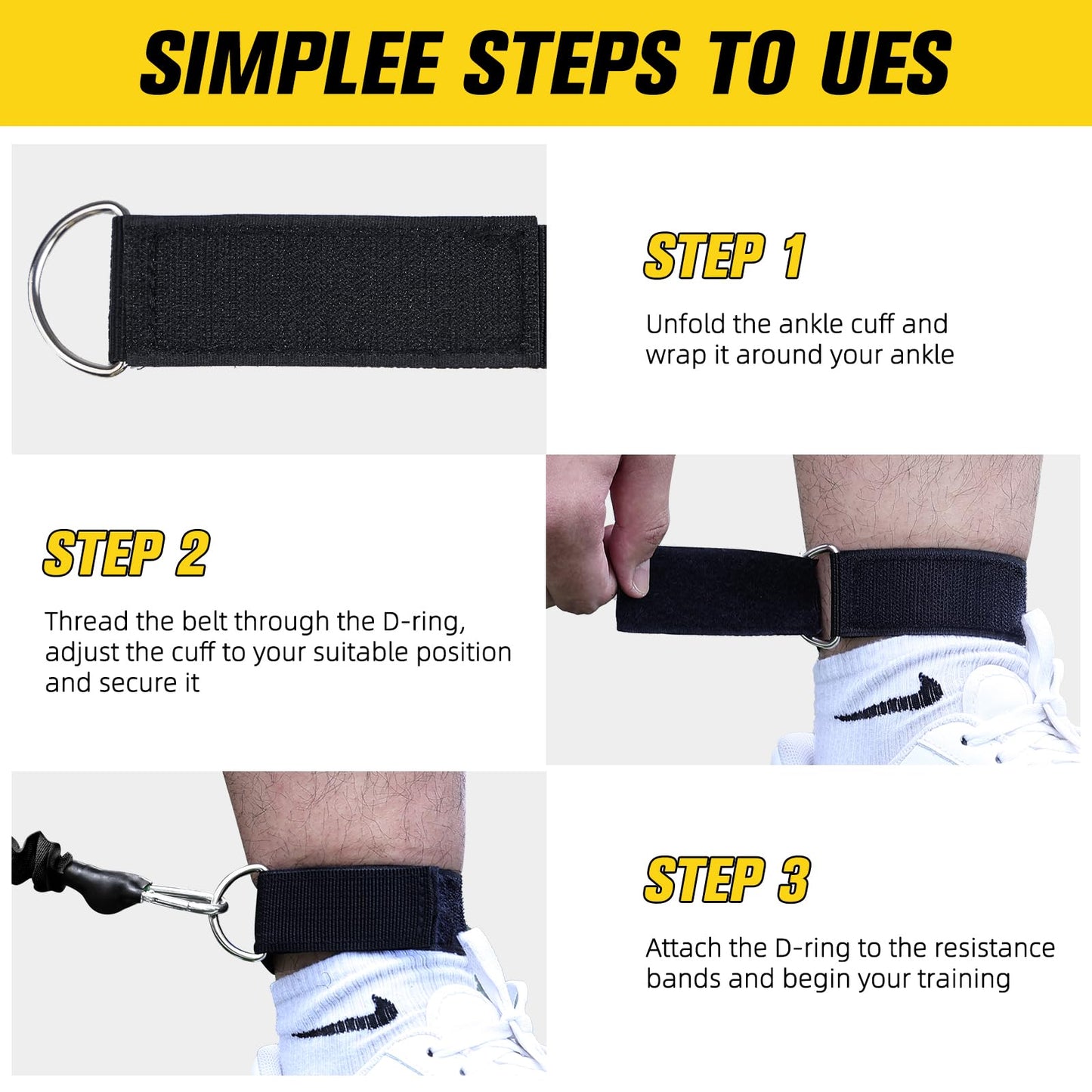 SIMPLEE STEPS TO UES

STEP 1

Unfold the ankle cuff and wrap it around your ankle

STEP 2

Thread the belt through the D-ring, adjust the cuff to your suitable position and secure it

STEP 3

Attach the D-ring to the resistance bands and begin your training