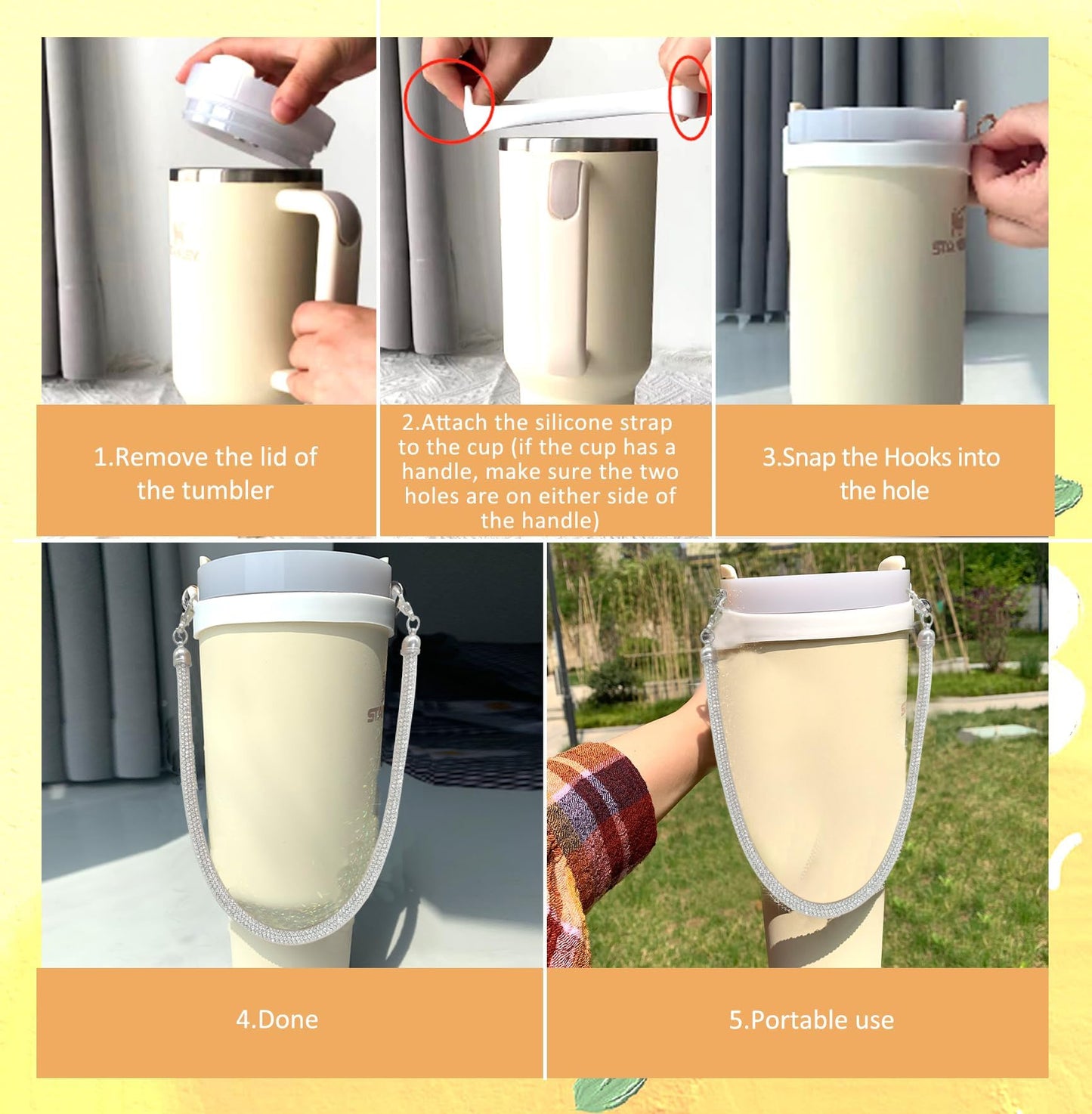 1.Remove the lid of the tumbler

2.Attach the silicone strap to the cup (if the cup has a handle, make sure the two holes are on either side of the handle)

3.Snap the Hooks into the hole

4.Done

5.Portable use