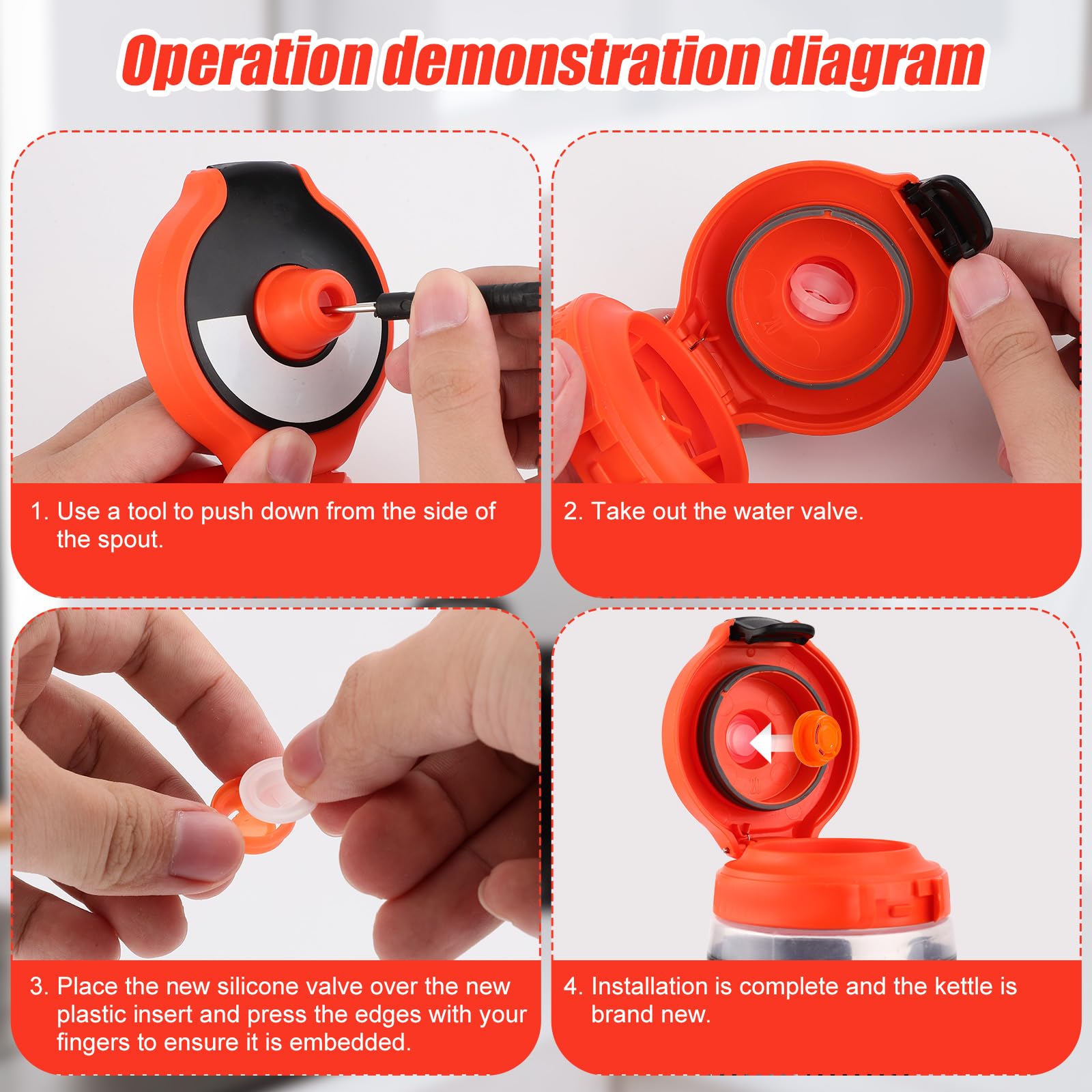 Operation demonstration diagram

1. Use a tool to push down from the side of the spout.

2. Take out the water valve.

3. Place the new silicone valve over the new plastic insert and press the edges with your fingers to ensure it is embedded.

4. Installation is complete and the kettle is brand new.