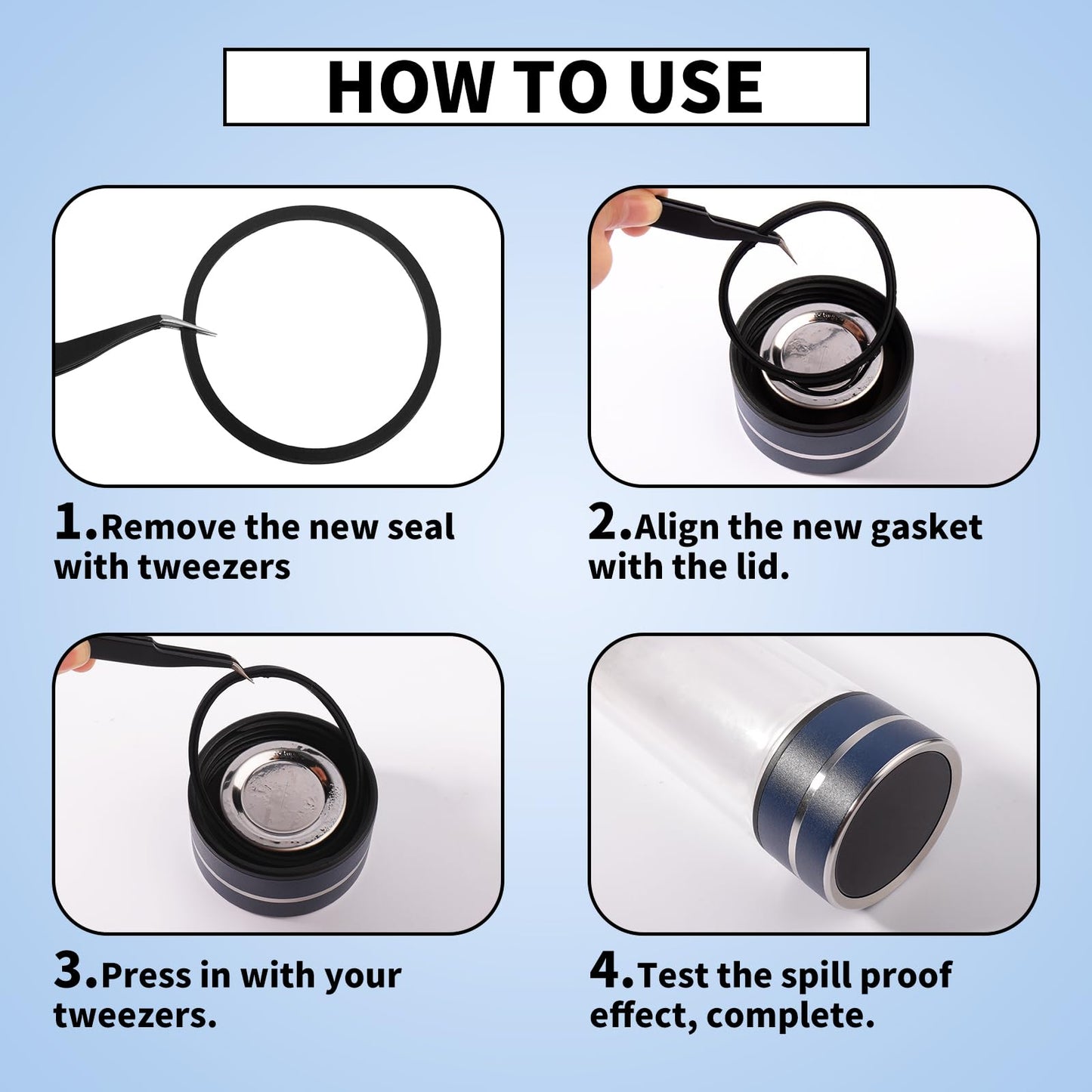 HOW TO USE

1.Remove the new seal with tweezers

2.Align the new gasket with the lid.

3.Press in with your tweezers.

4.Test the spill proof effect, complete.