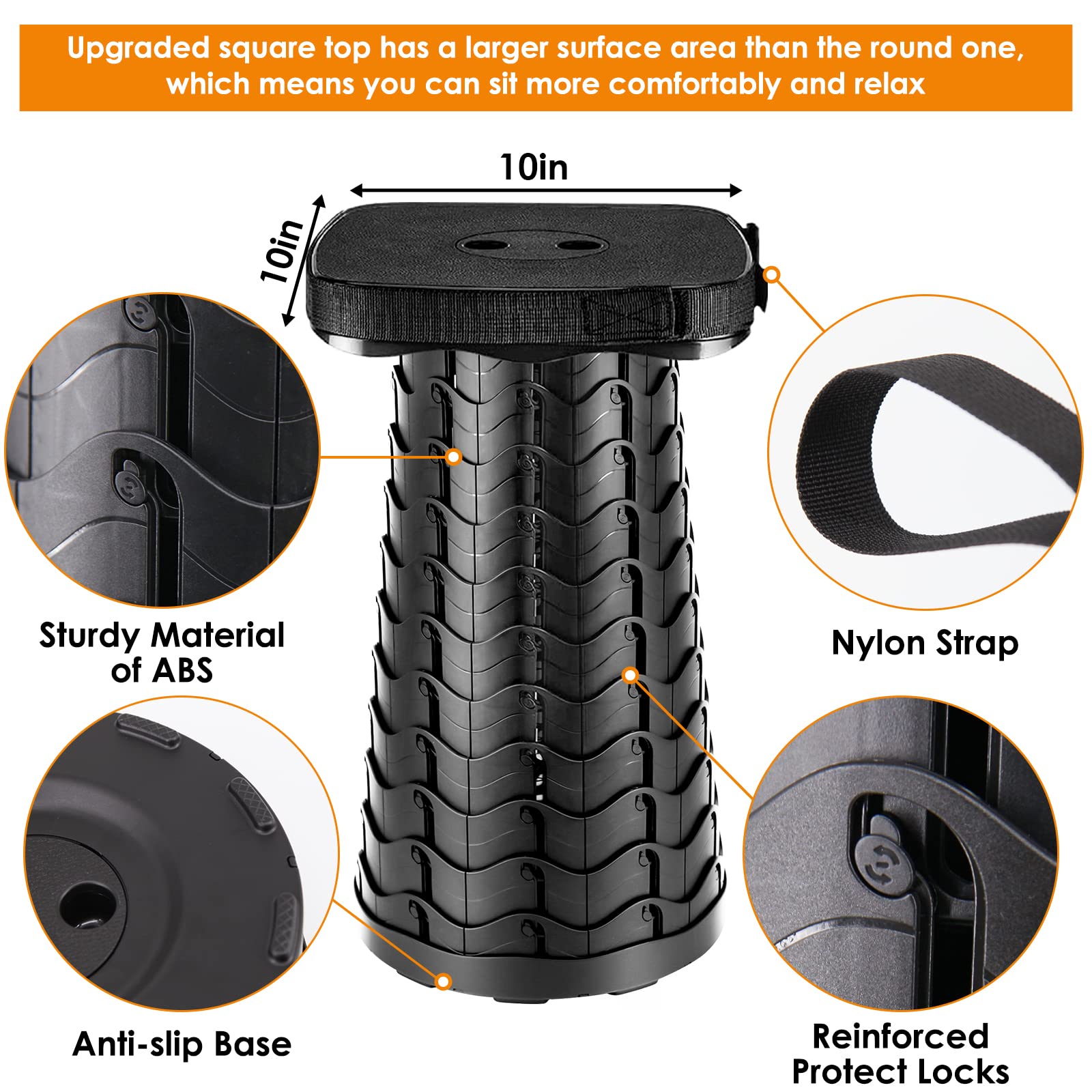 Upgraded square top has a larger surface area than the round one, which means you can sit more comfortably and relax

10in

10in

Sturdy Material of ABS

Nylon Strap

Anti-slip Base

Reinforced Protect Locks