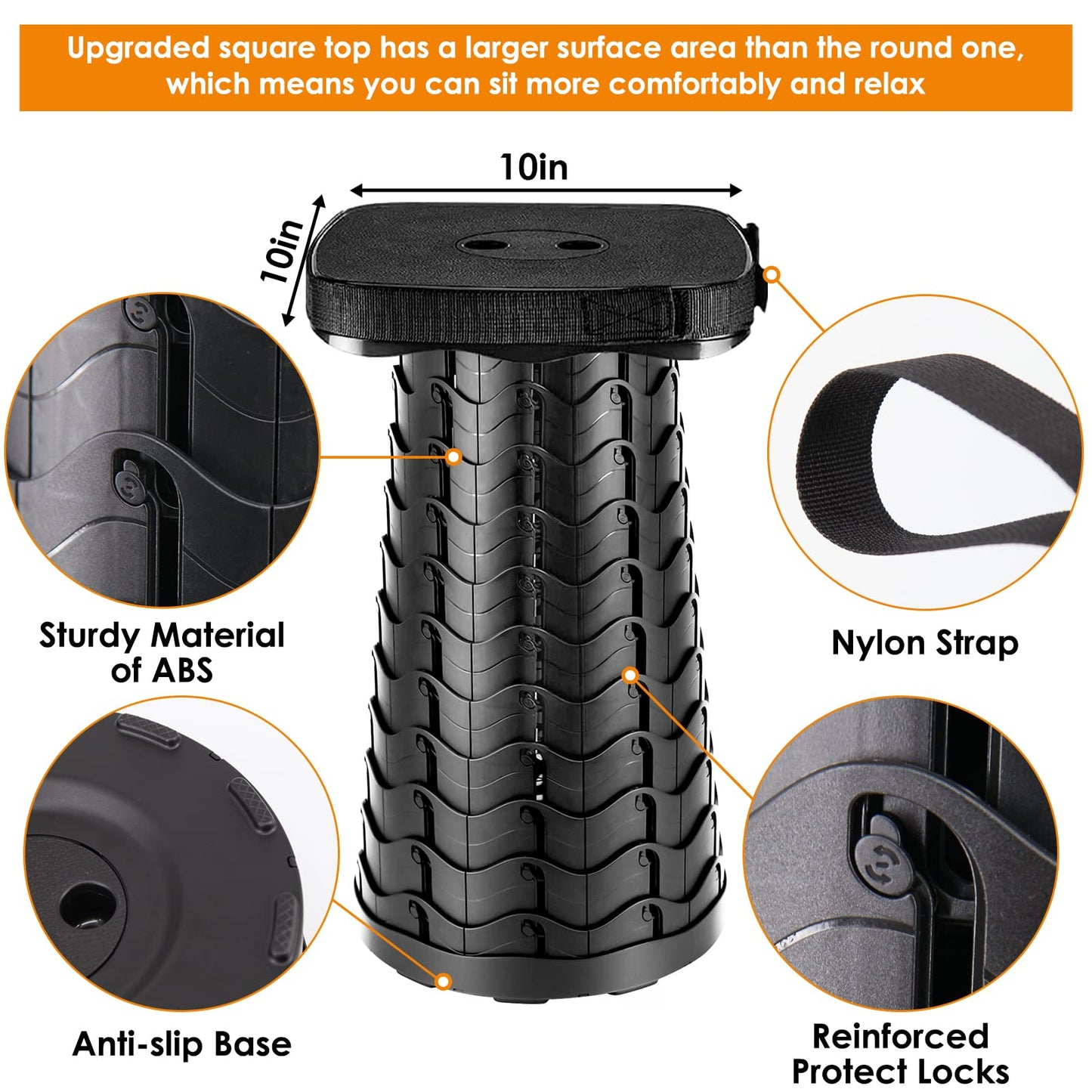 Upgraded square top has a larger surface area than the round one, which means you can sit more comfortably and relax

10in

10in

Sturdy Material of ABS

Nylon Strap

Anti-slip Base

Reinforced Protect Locks