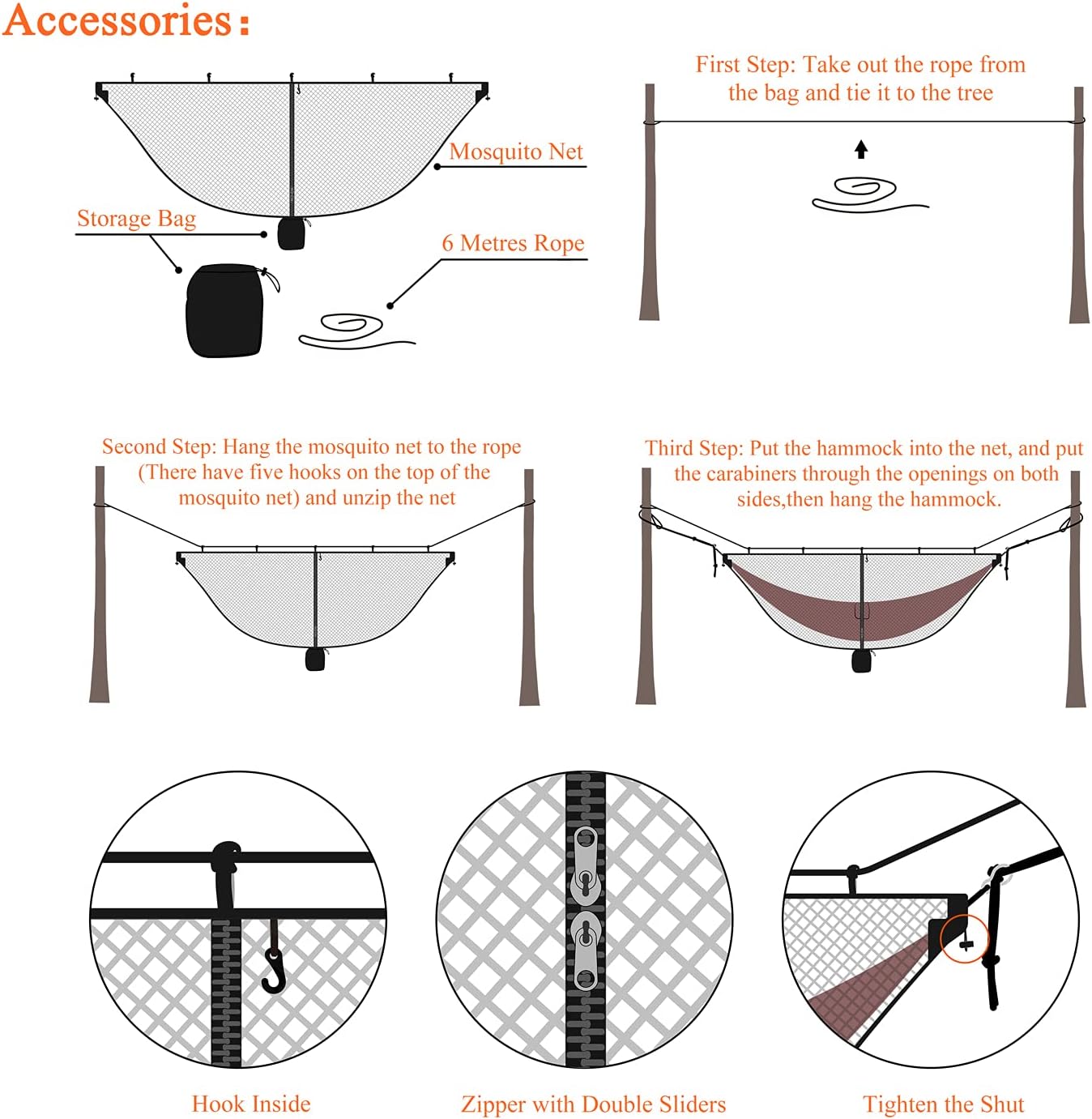 Accessories:

Mosquito Net

Storage Bag

6 Metres Rope

First Step: Take out the rope from the bag and tie it to the tree

Second Step: Hang the mosquito net to the rope (There have five hooks on the top of the mosquito net) and unzip the net

Third Step: Put the hammock into the net, and put the carabiners through the openings on both sides,then hang the hammock.

Hook Inside

Zipper with Double Sliders

Tighten the Shut