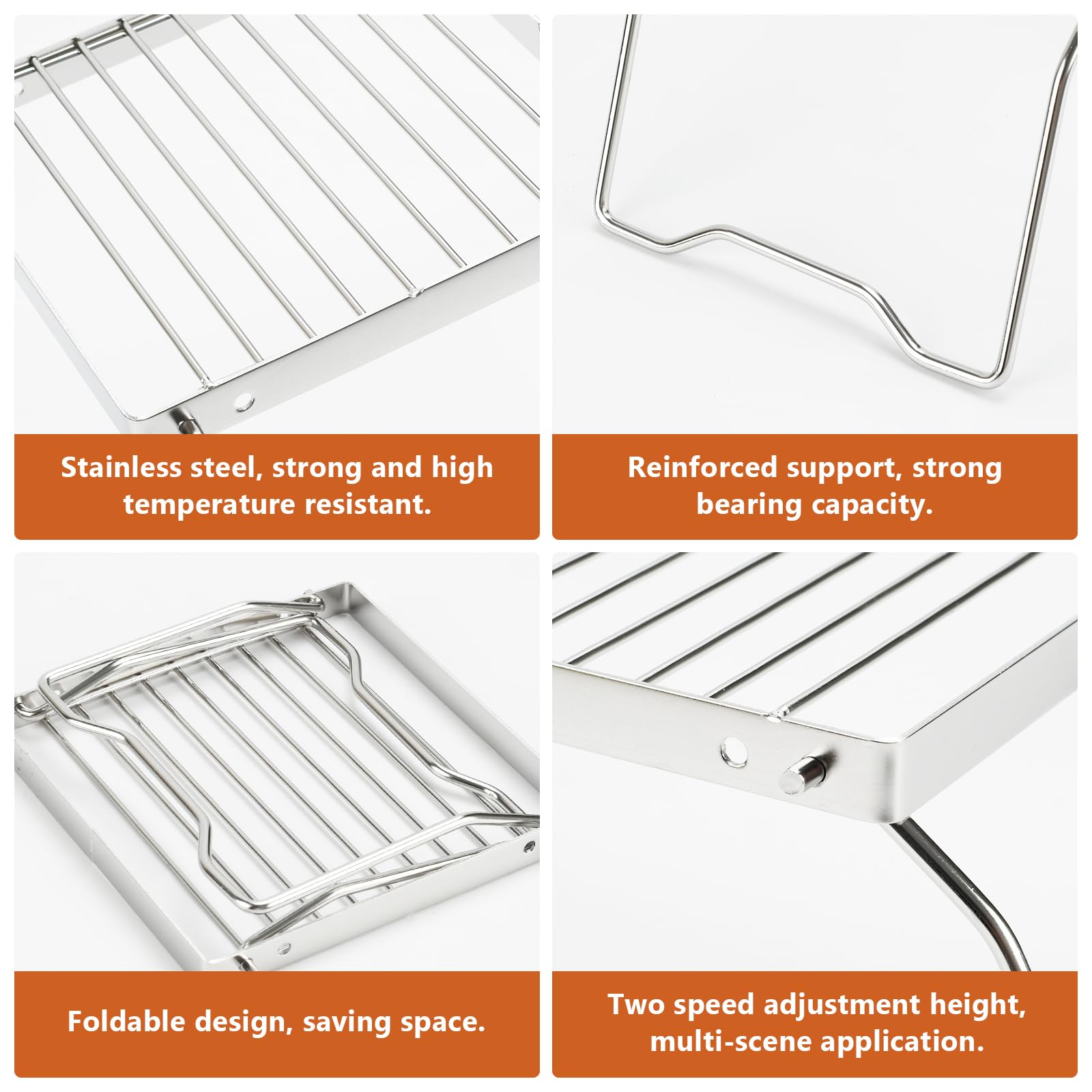 Stainless steel, strong and high temperature resistant.

Reinforced support, strong bearing capacity.

Foldable design, saving space.

Two speed adjustment height, multi-scene application.