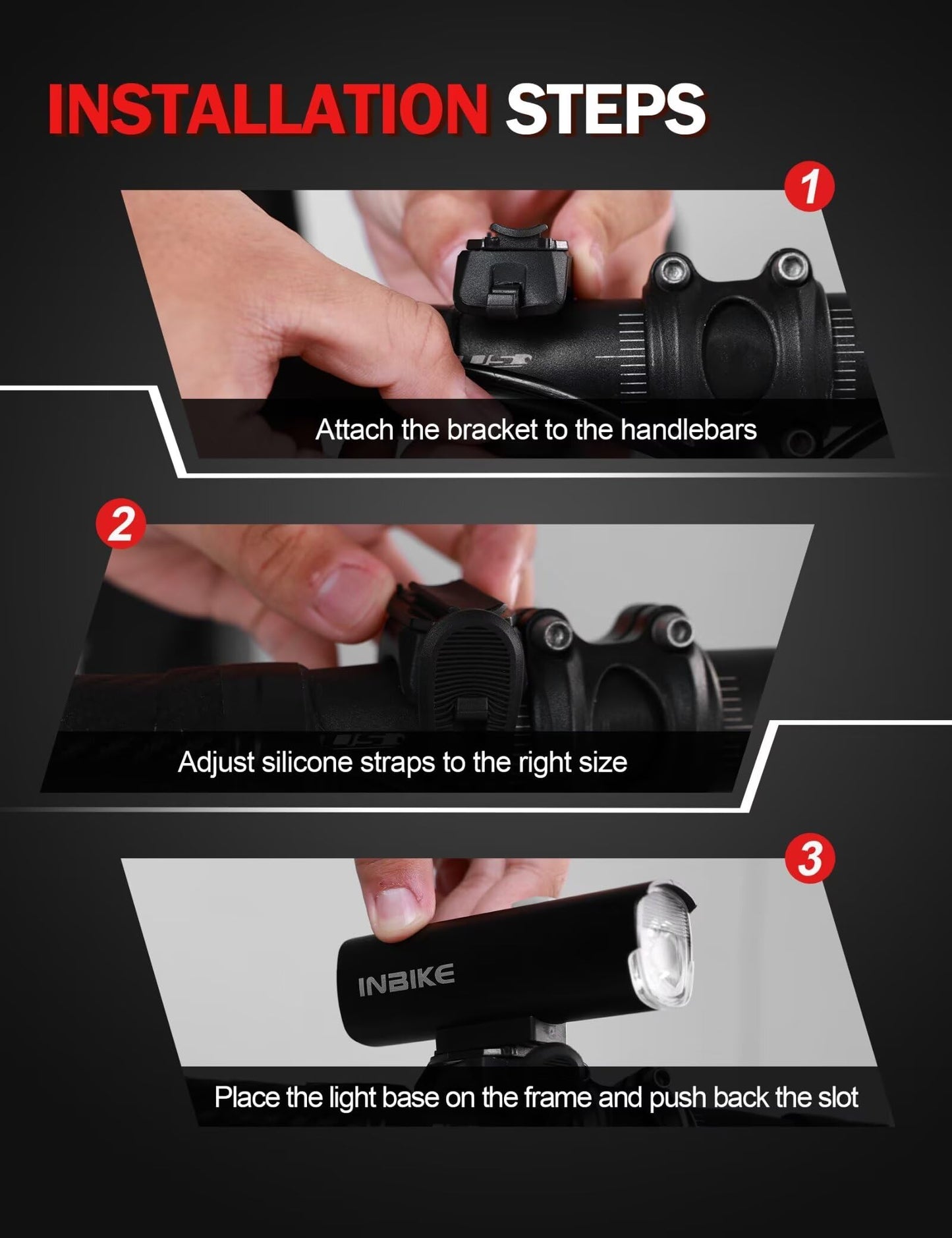 INSTALLATION STEPS

1

Attach the bracket to the handlebars

2

Adjust silicone straps to the right size

3

INBIKE

Place the light base on the frame and push back the slot