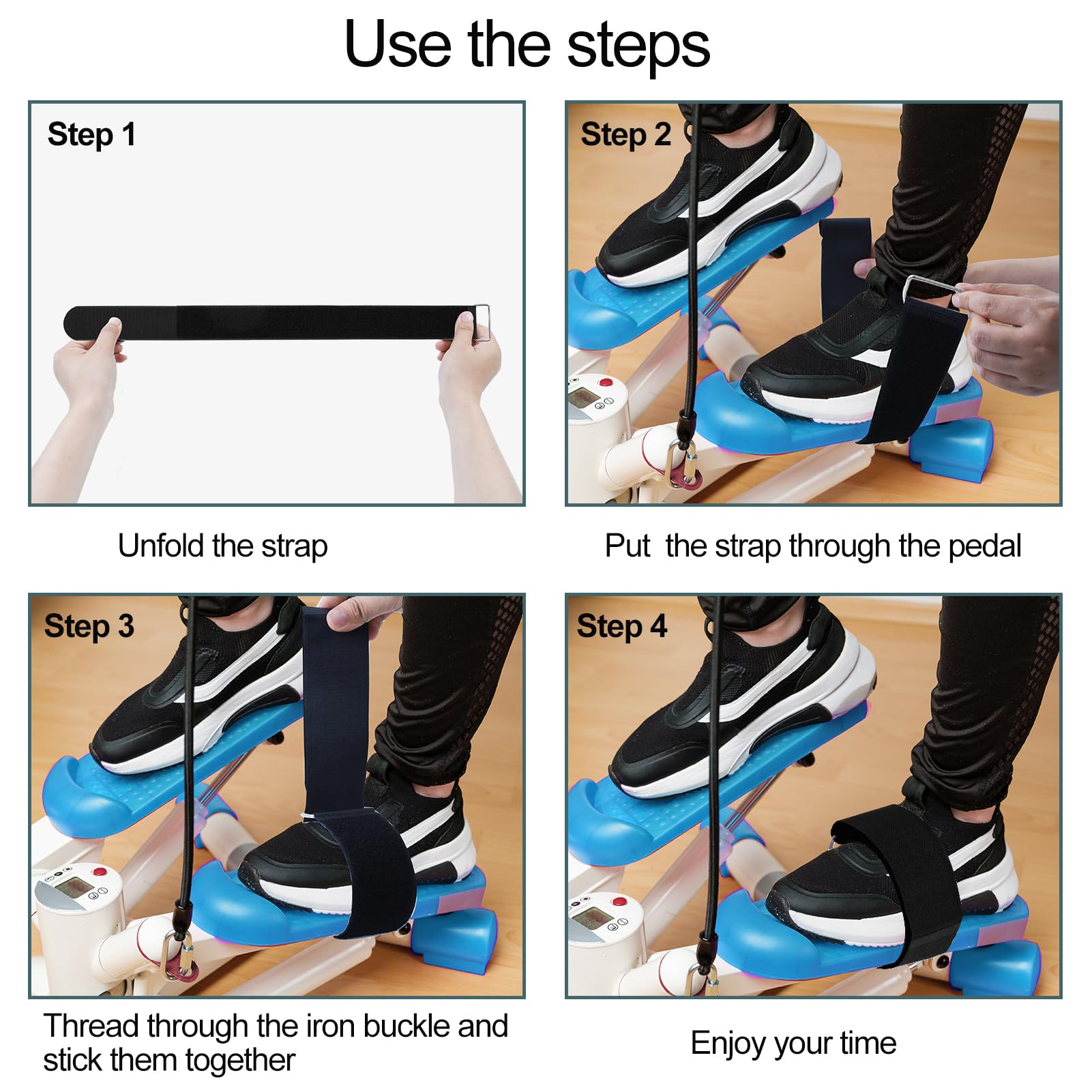 Use the steps

Step 1

Unfold the strap

Step 2

Put  the strap through the pedal

Step 3

Thread through the iron buckle and stick them together

Step 4

Enjoy your time