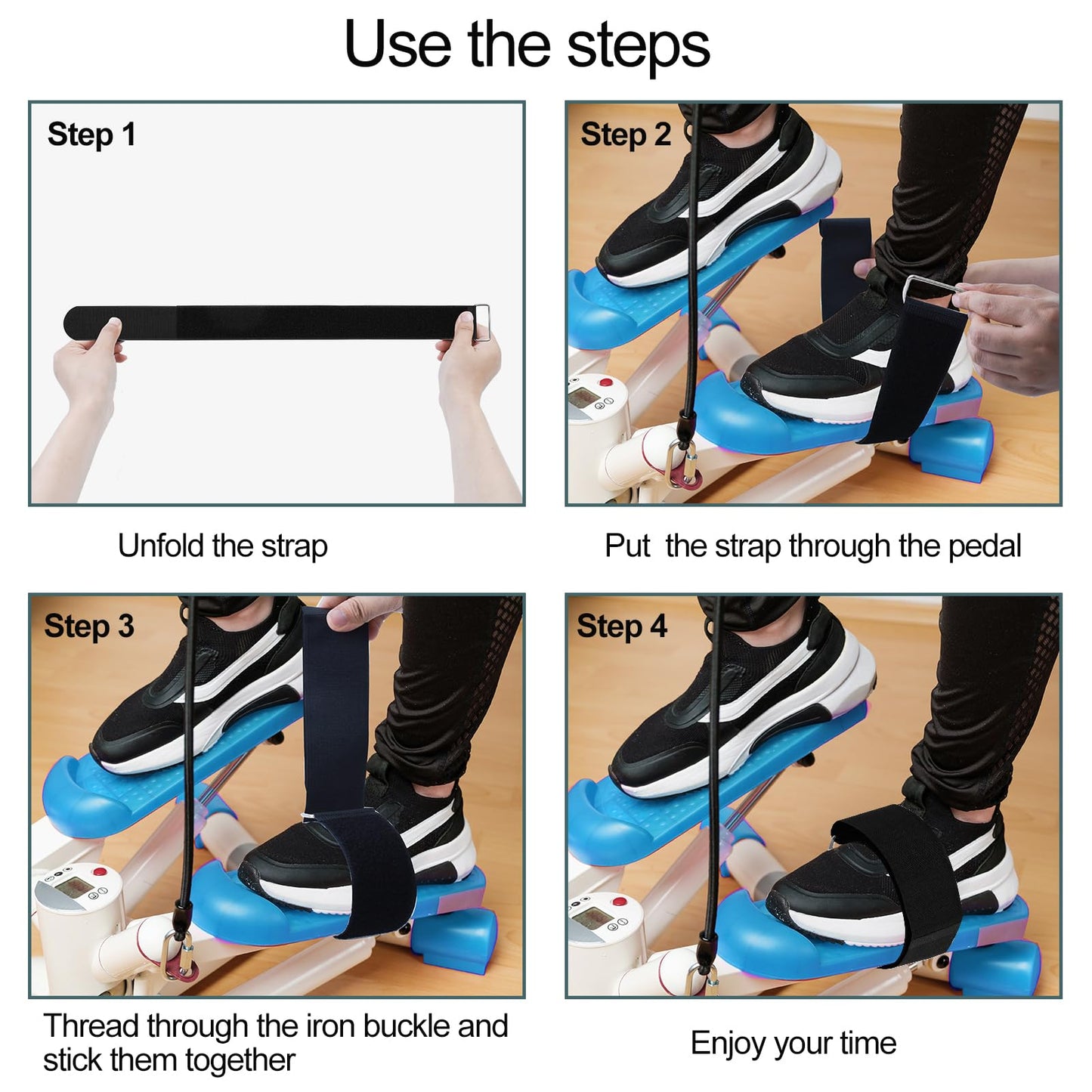 Use the steps

Step 1

Unfold the strap

Step 2

Put  the strap through the pedal

Step 3

Thread through the iron buckle and stick them together

Step 4

Enjoy your time