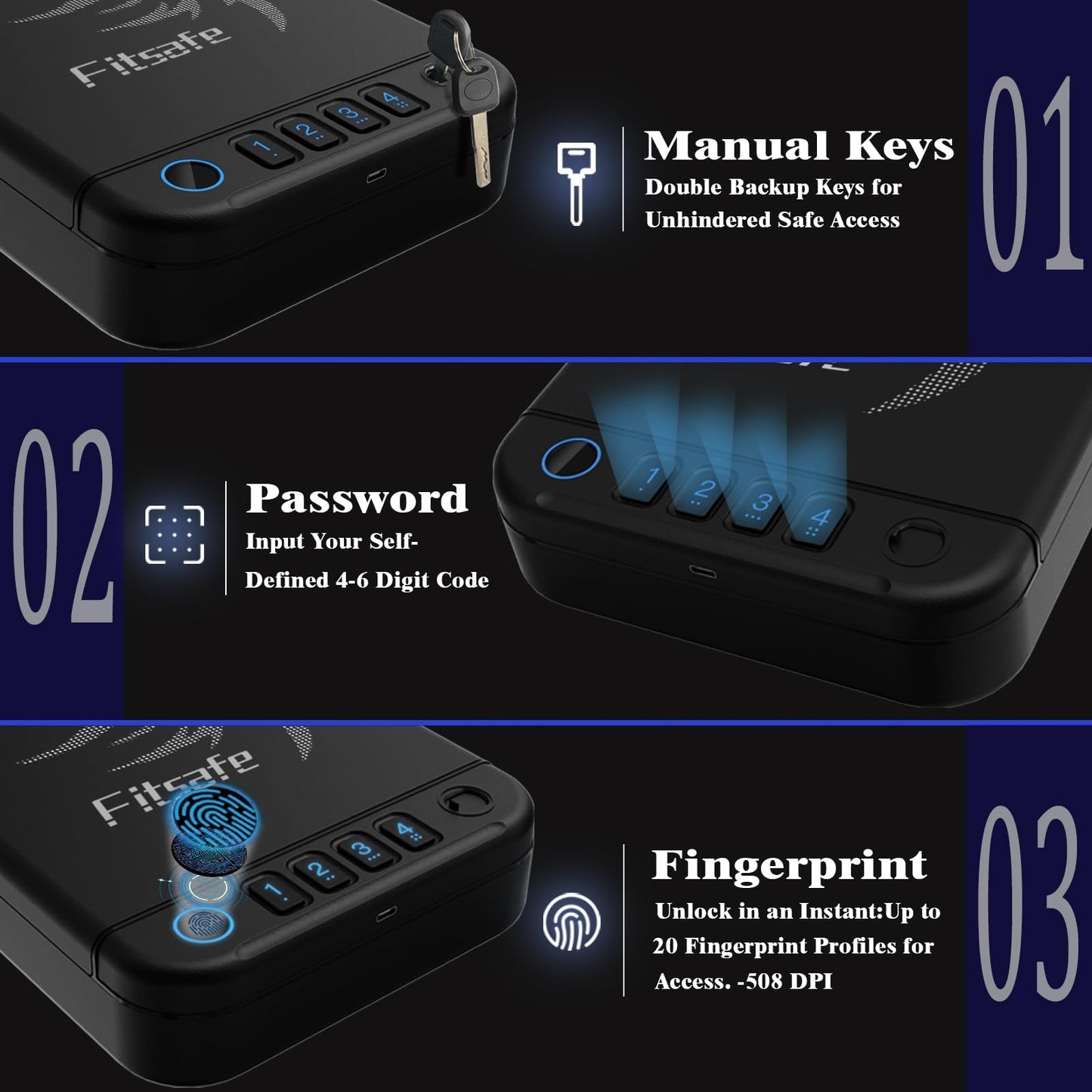 Fitsafe

1 2 3 4

Manual Keys
Double Backup Keys for Unhindered Safe Access

01

02

Password
Input Your Self-Defined 4-6 Digit Code

1 2 3 4

Fitsafe

1 2 3 4

Fingerprint
Unlock in an Instant:Up to 20 Fingerprint Profiles for Access. -508 DPI

03