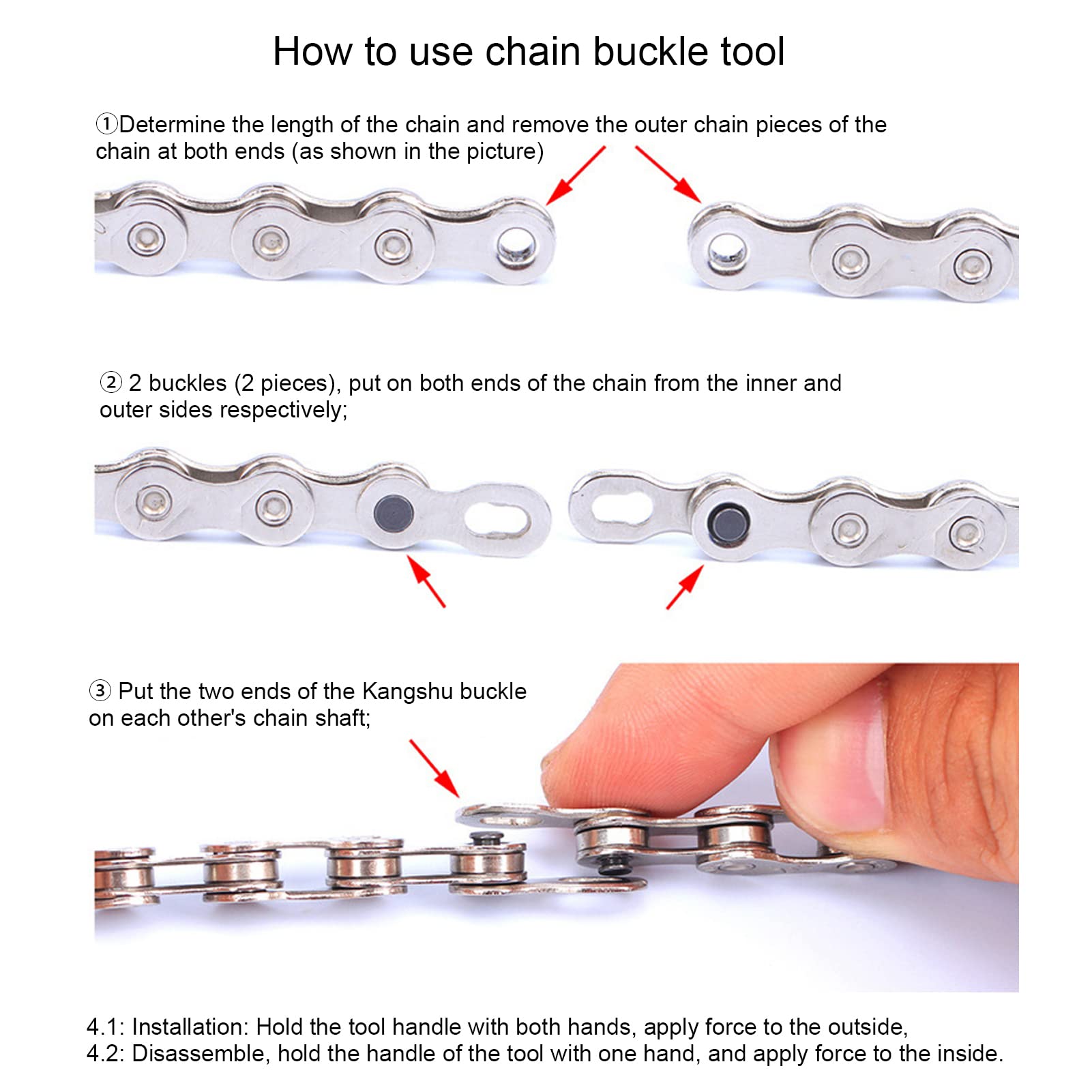 How to use chain buckle tool

①Determine the length of the chain and remove the outer chain pieces of the chain at both ends (as shown in the picture)

② 2 buckles (2 pieces), put on both ends of the chain from the inner and outer sides respectively;

③ Put the two ends of the Kangshu buckle on each other's chain shaft;

4.1: Installation: Hold the tool handle with both hands, apply force to the outside,
4.2: Disassemble, hold the handle of the tool with one hand, and apply force to the inside.