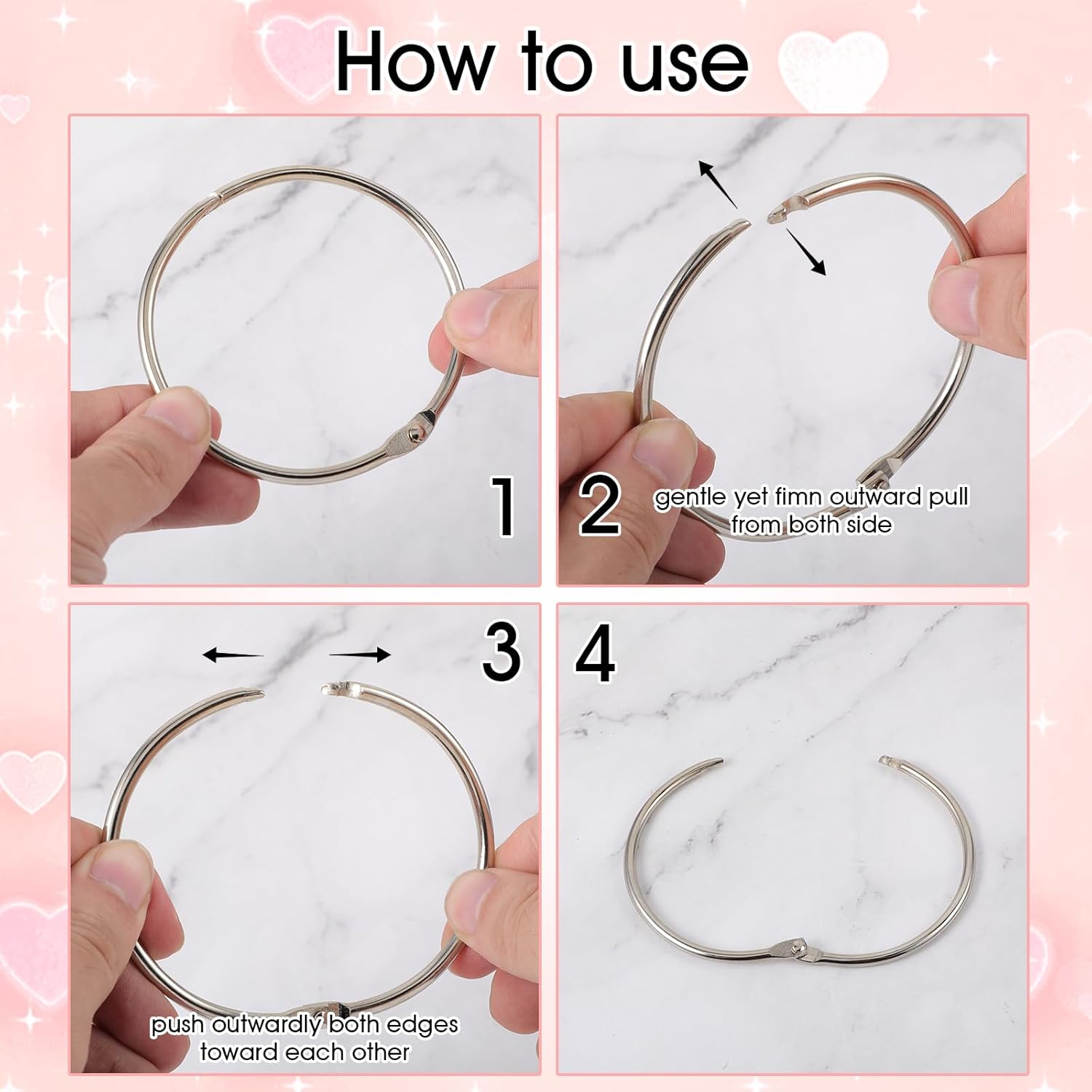 How to use

1

2 gentle yet fimn outward pull from both side

3

push outwardly both edges toward each other

4