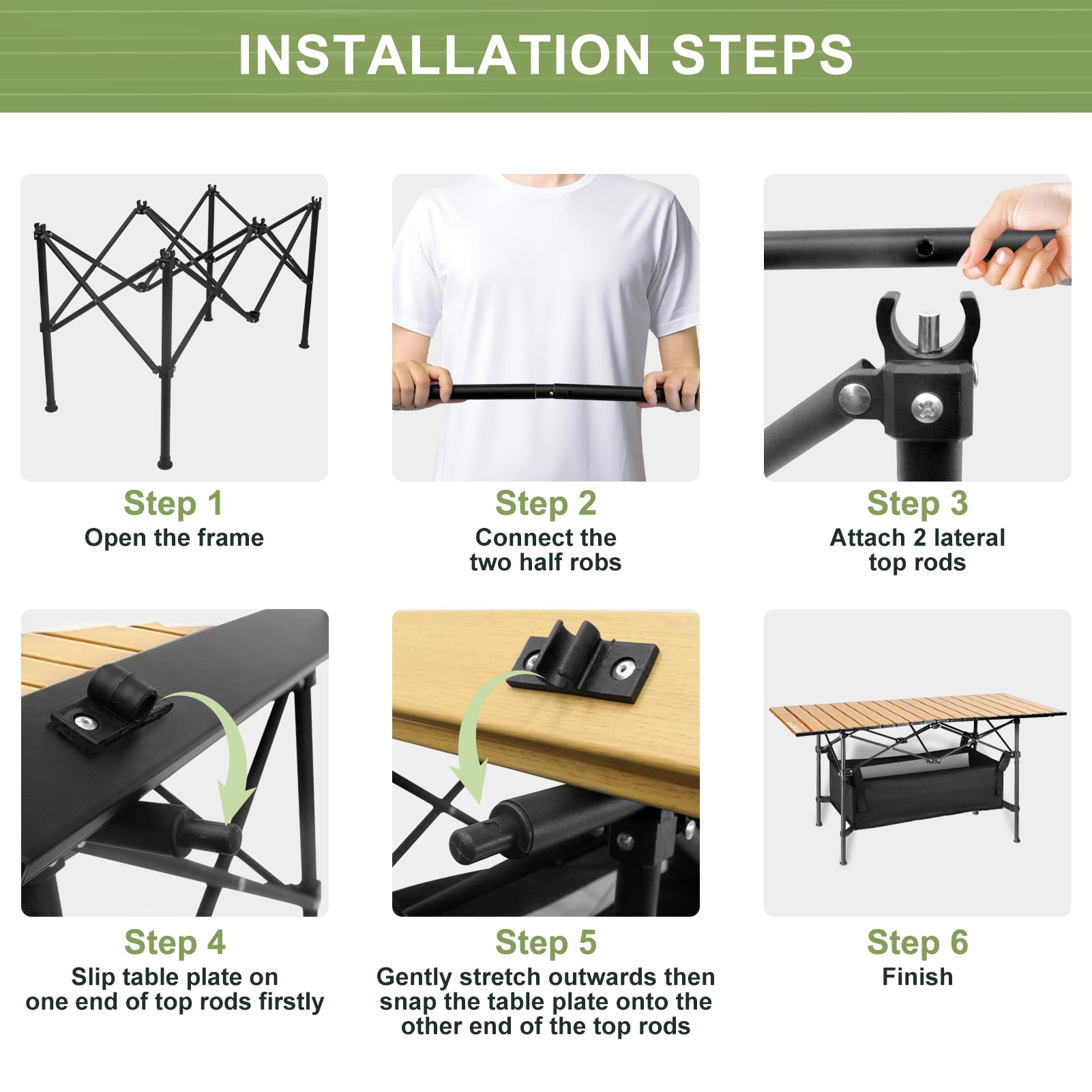 INSTALLATION STEPS

Step 1
Open the frame

Step 2
Connect the two half robs

Step 3
Attach 2 lateral top rods

Step 4
Slip table plate on one end of top rods firstly

Step 5
Gently stretch outwards then snap the table plate onto the other end of the top rods

Step 6
Finish