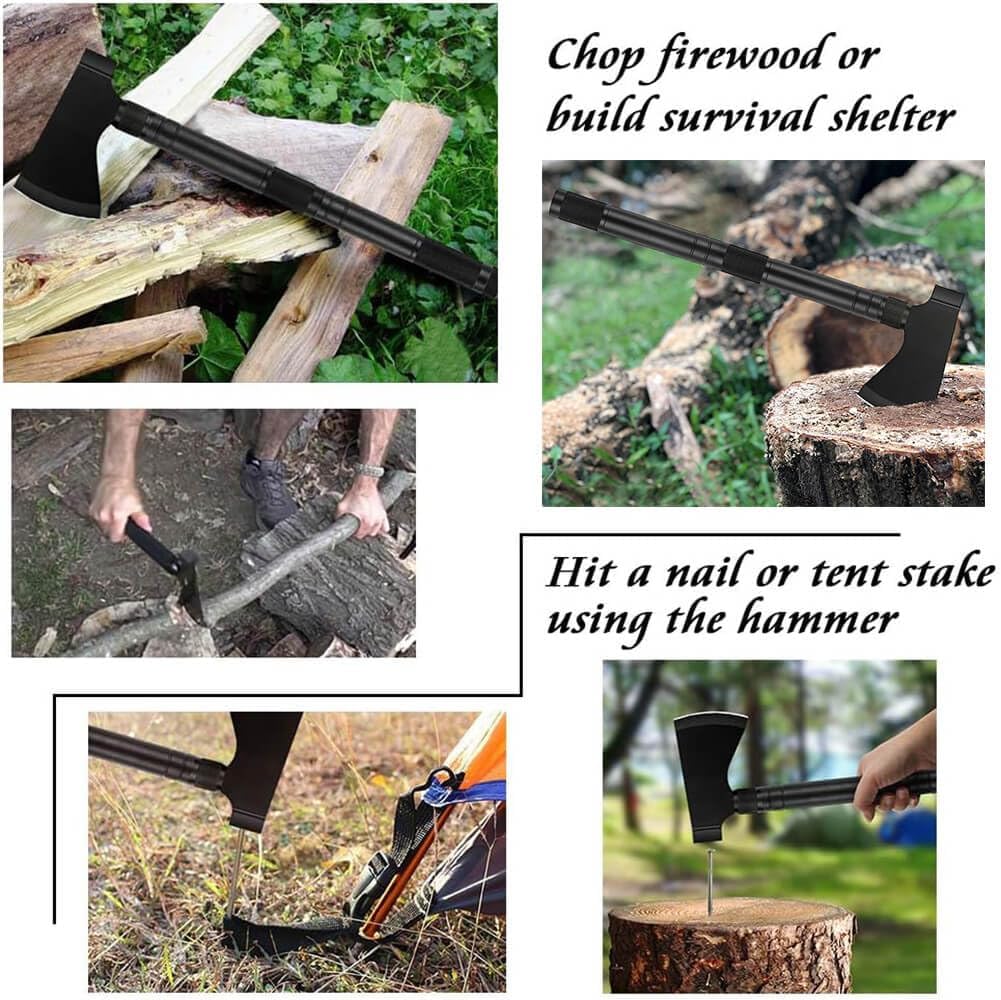 Chop firewood or build survival shelter

Hit a nail or tent stake using the hammer