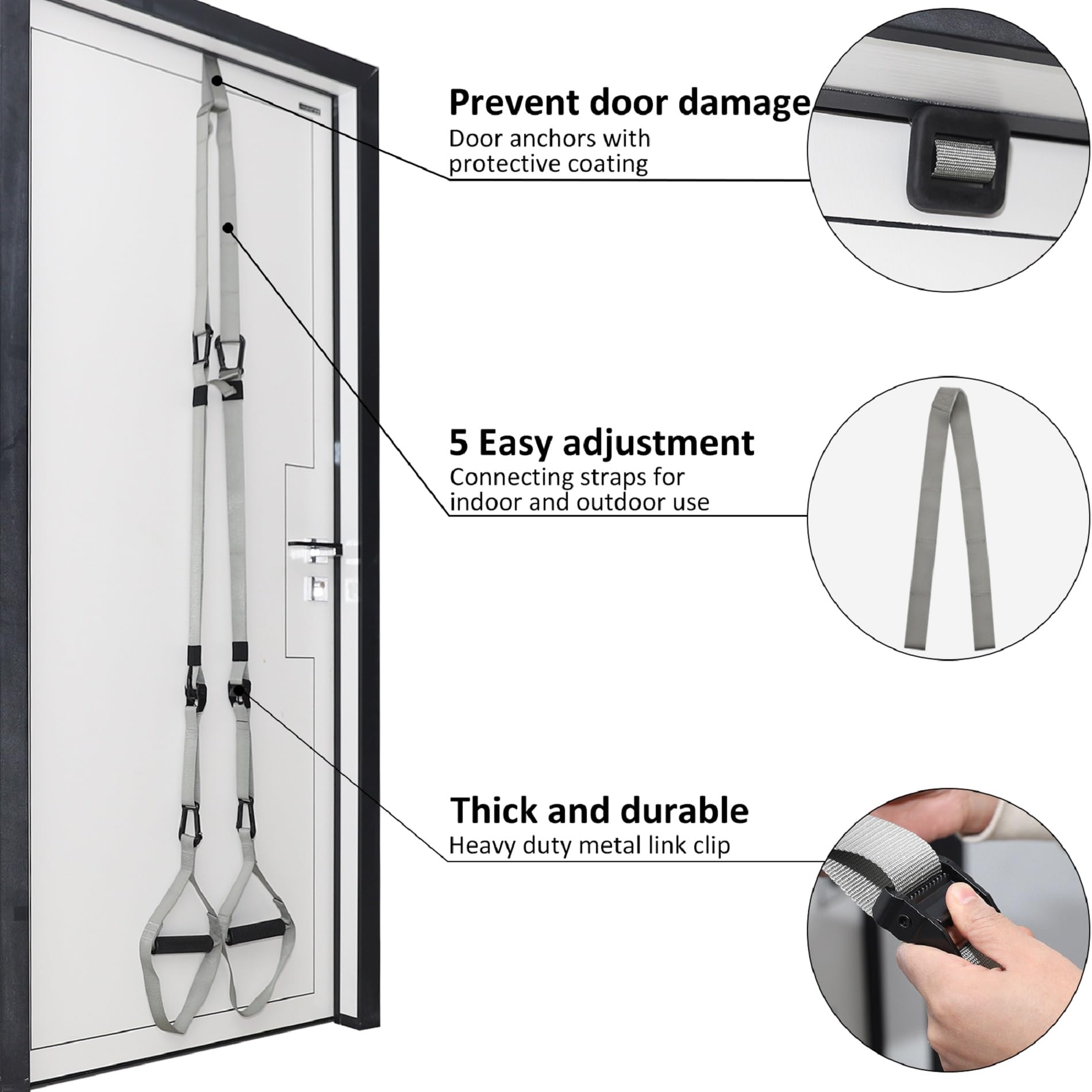 Prevent door damage
Door anchors with protective coating

5 Easy adjustment
Connecting straps for indoor and outdoor use

Thick and durable
Heavy duty metal link clip