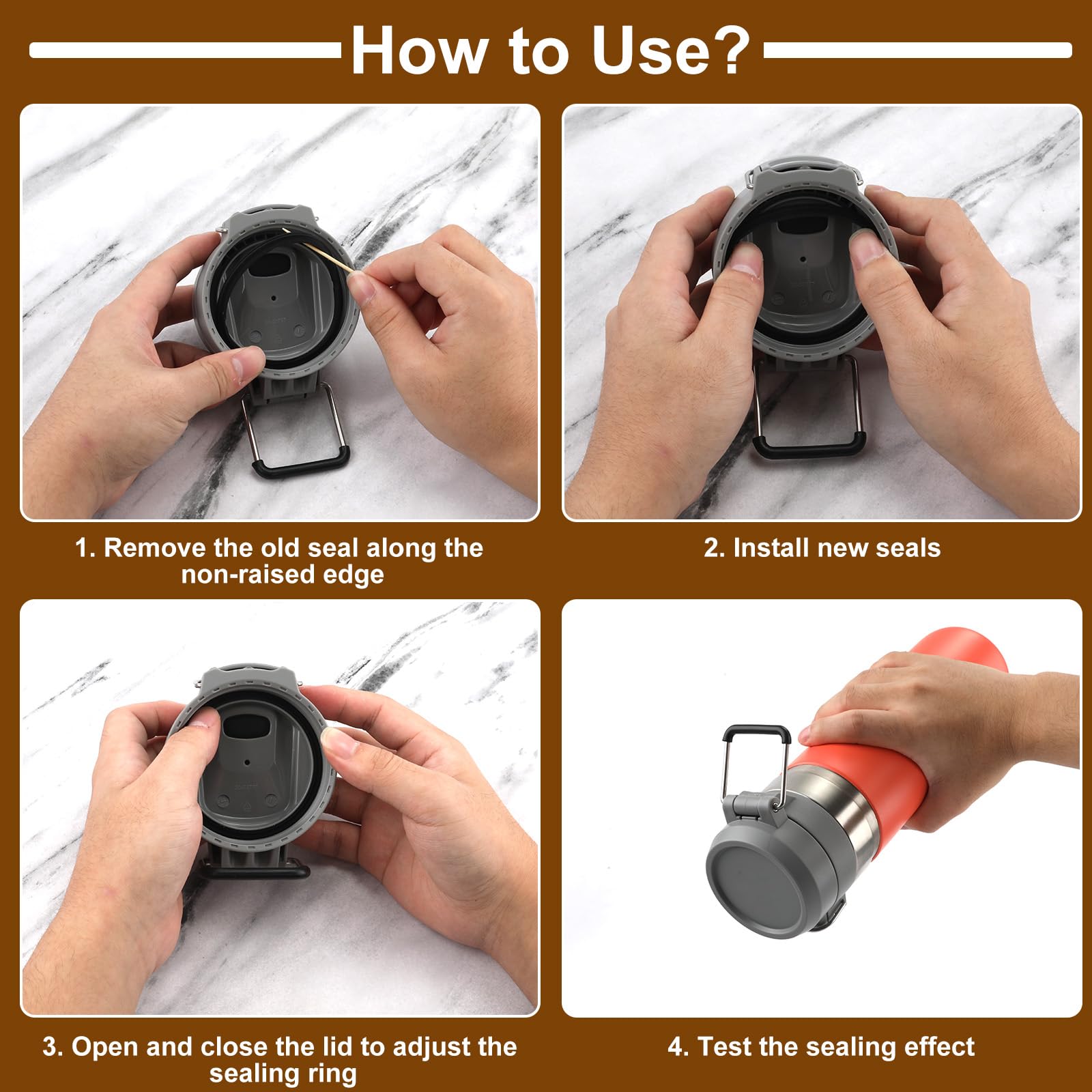 How to Use?

1. Remove the old seal along the non-raised edge

2. Install new seals

3. Open and close the lid to adjust the sealing ring

4. Test the sealing effect