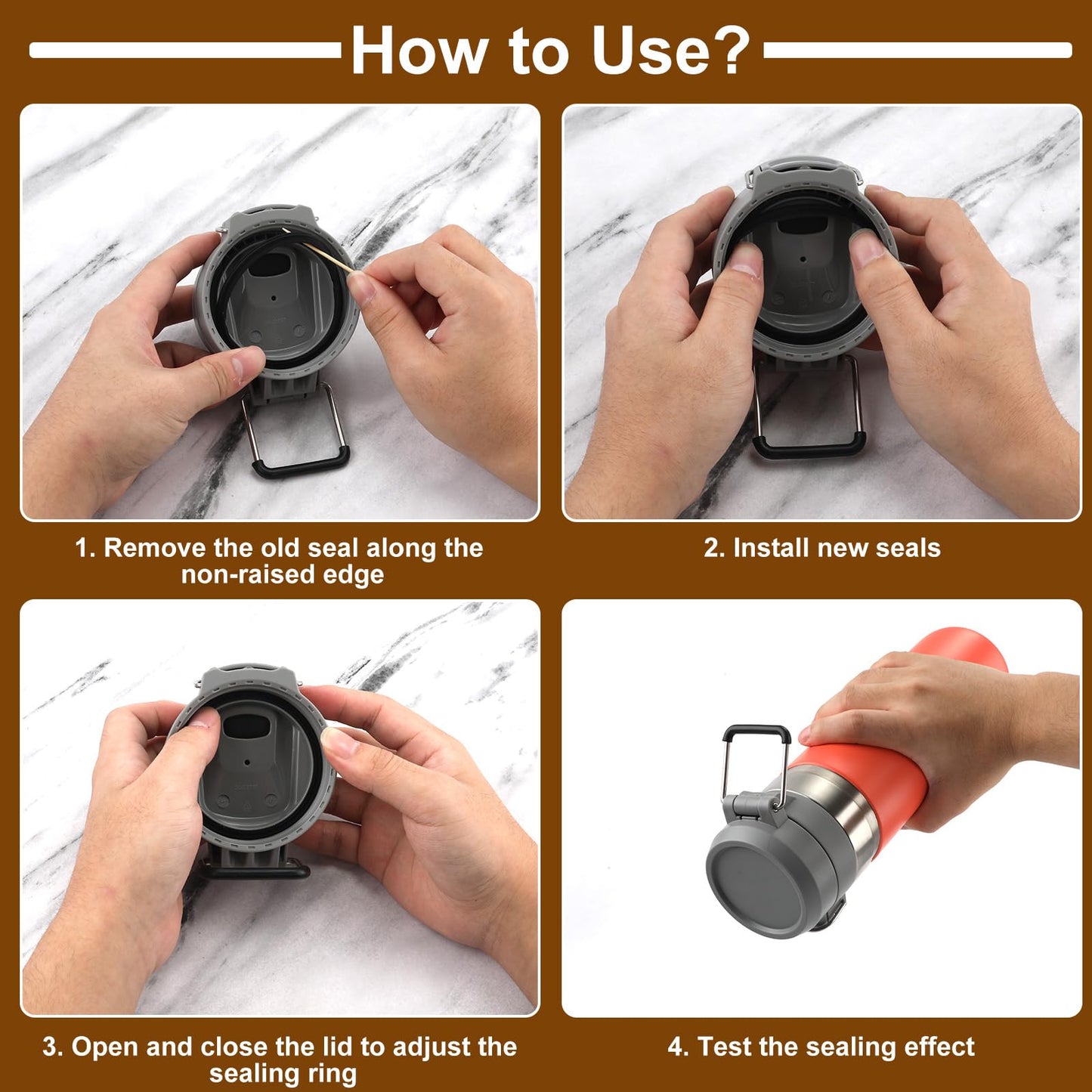 How to Use?

1. Remove the old seal along the non-raised edge

2. Install new seals

3. Open and close the lid to adjust the sealing ring

4. Test the sealing effect