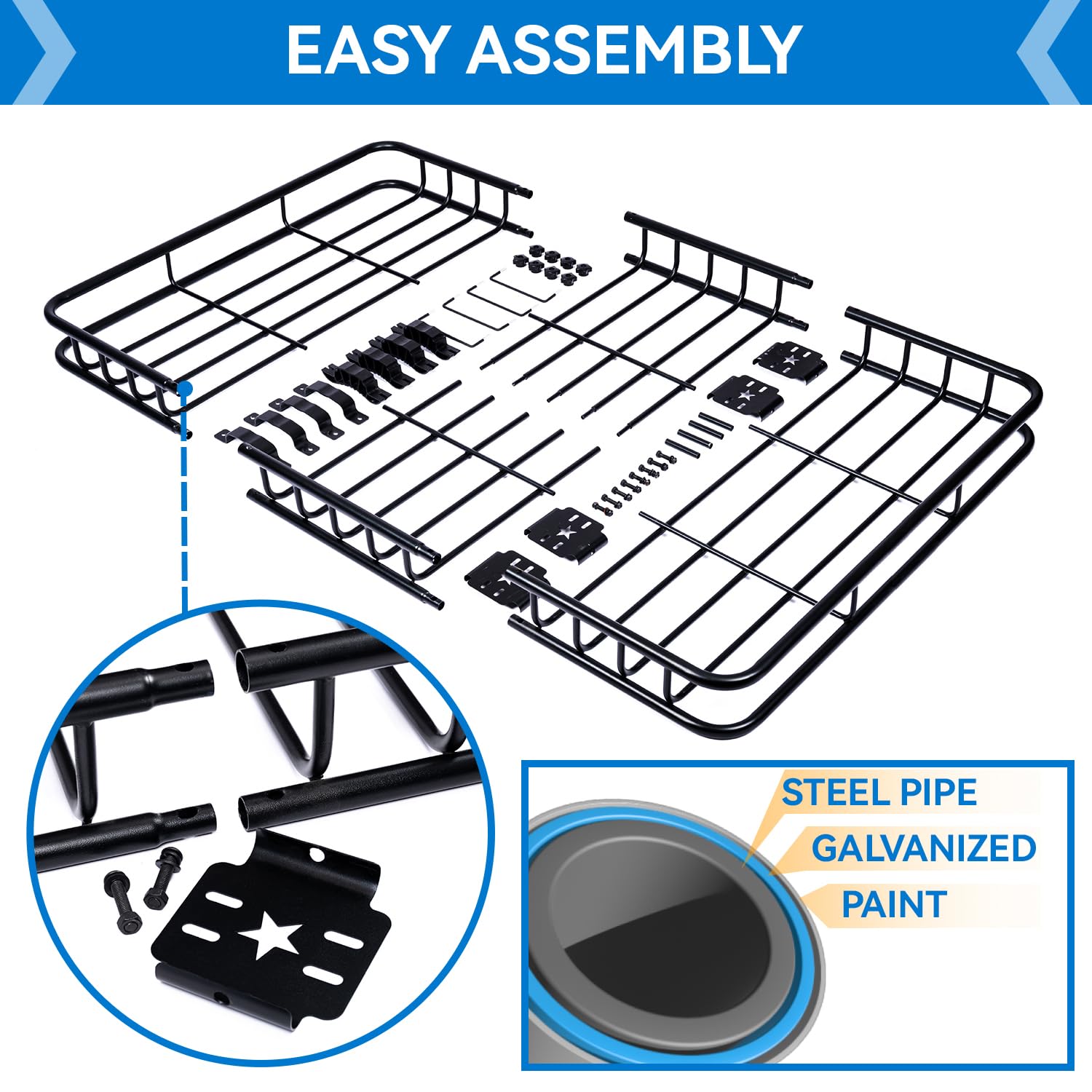 EASY ASSEMBLY

STEEL PIPE
GALVANIZED
PAINT