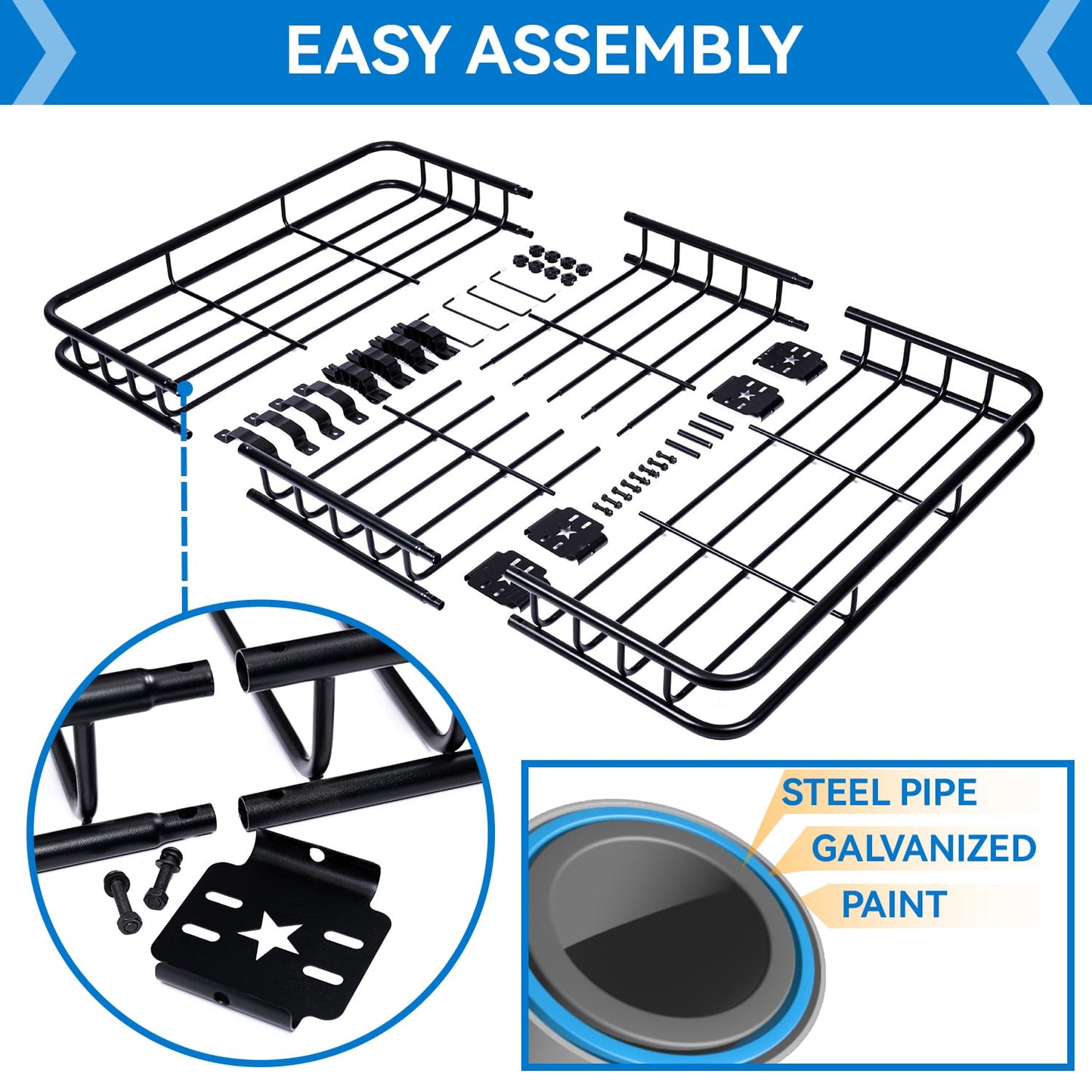 EASY ASSEMBLY

STEEL PIPE
GALVANIZED
PAINT