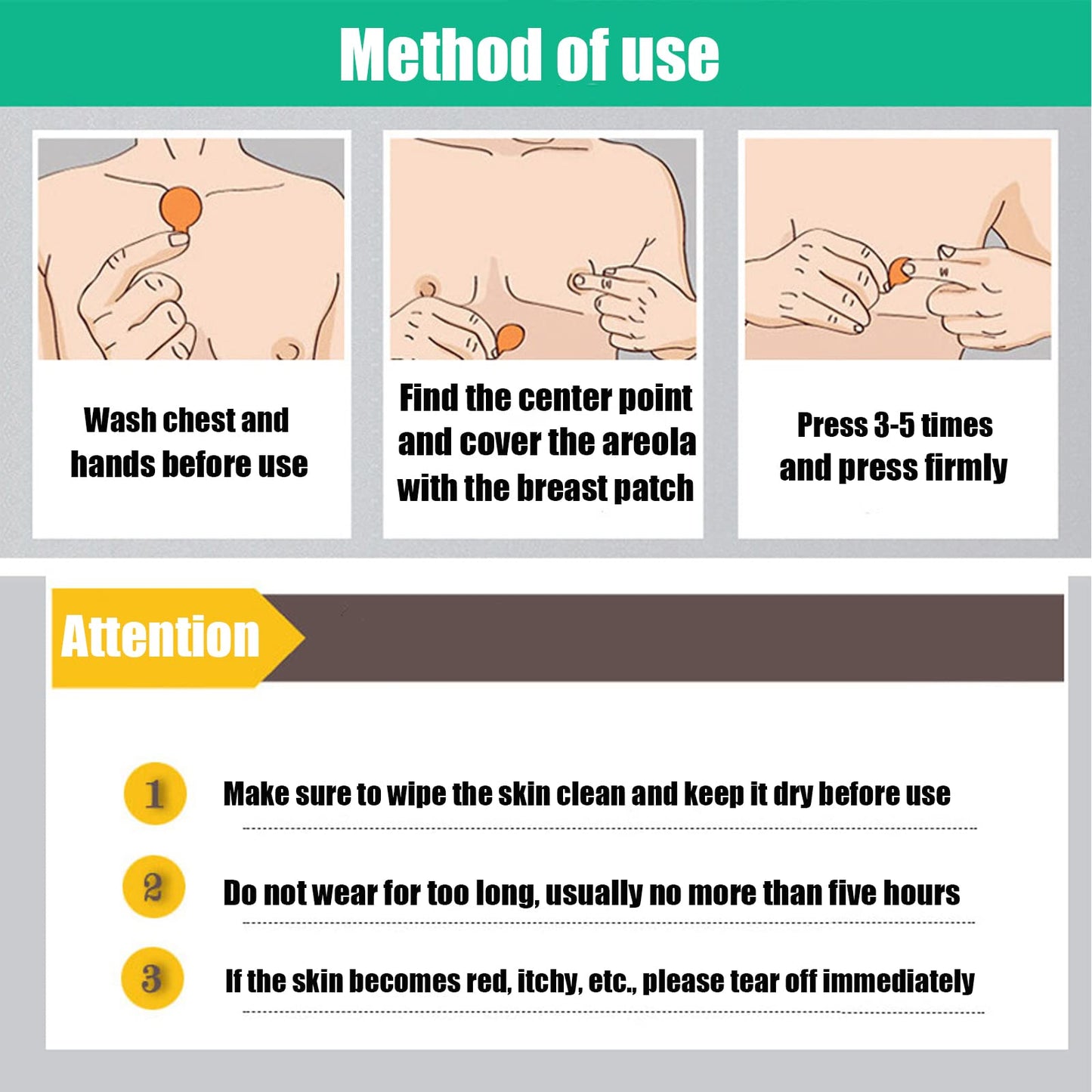 Method of use

Wash chest and hands before use

Find the center point and cover the areola with the breast patch

Press 3-5 times and press firmly

Attention

1 Make sure to wipe the skin clean and keep it dry before use

2 Do not wear for too long, usually no more than five hours

3 If the skin becomes red, itchy, etc., please tear off immediately