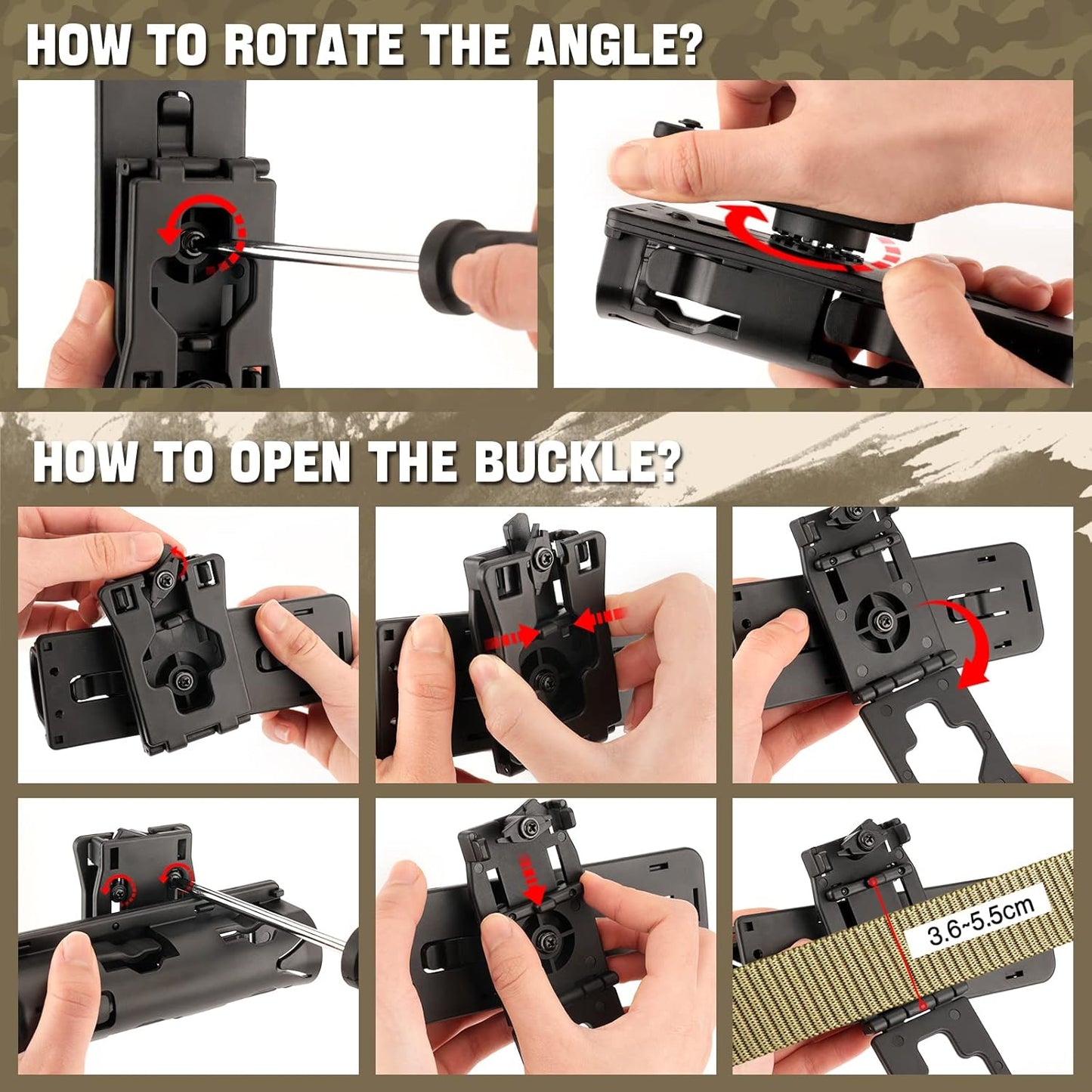 HOW TO ROTATE THE ANGLE?

HOW TO OPEN THE BUCKLE?

3.6~5.5cm