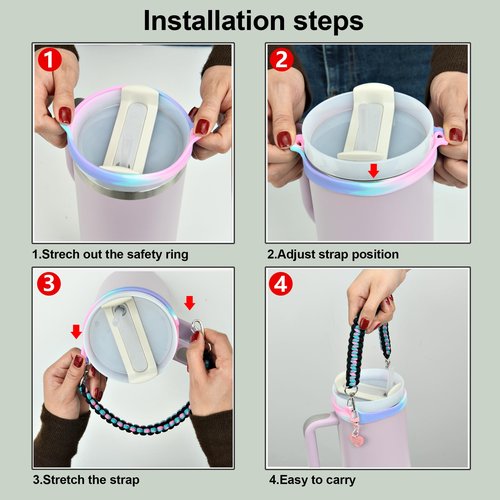 Installation steps

1

1.Strech out the safety ring

2

2.Adjust strap position

3

3.Stretch the strap

4

4.Easy to carry