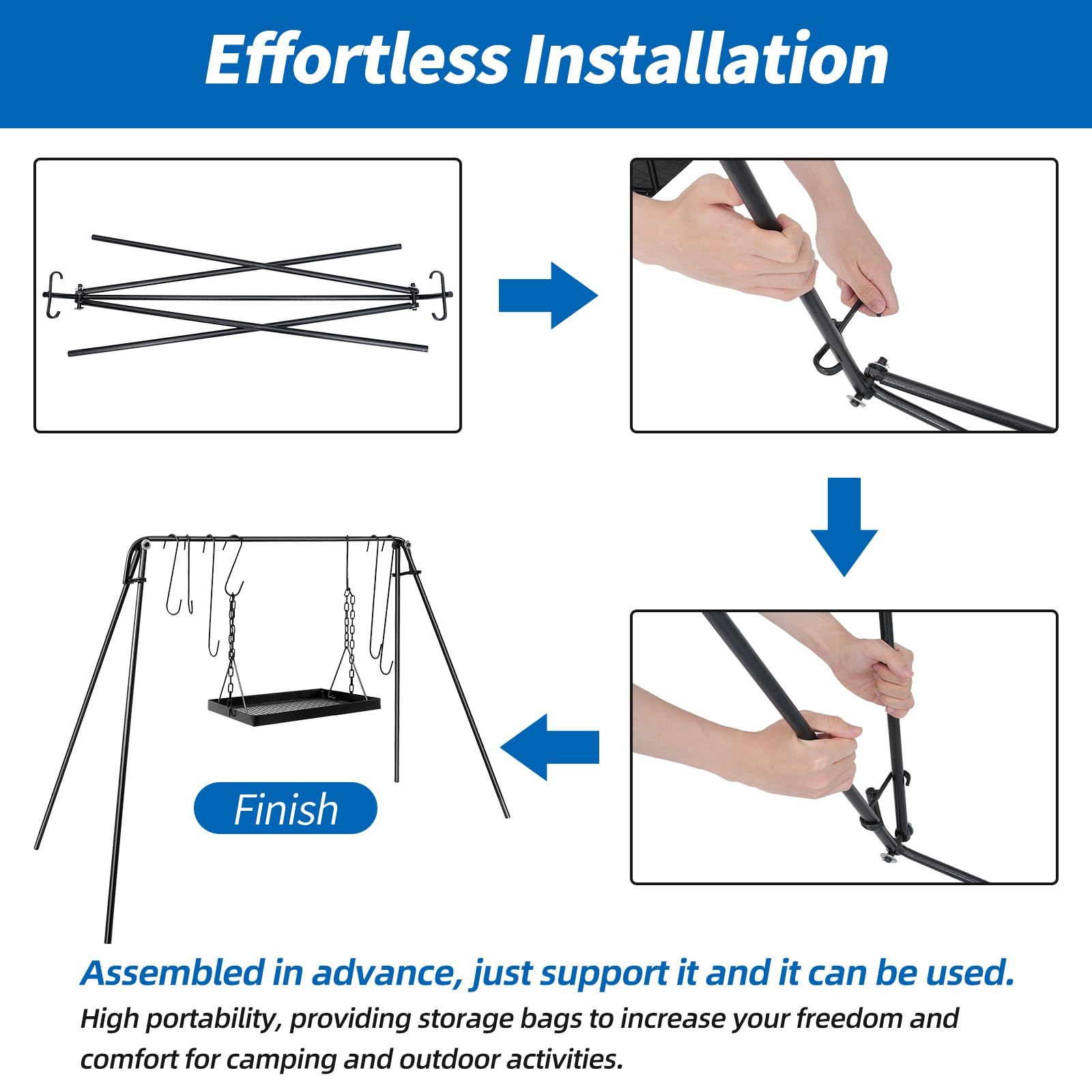 Effortless Installation

Finish

Assembled in advance, just support it and it can be used.

High portability, providing storage bags to increase your freedom and comfort for camping and outdoor activities.