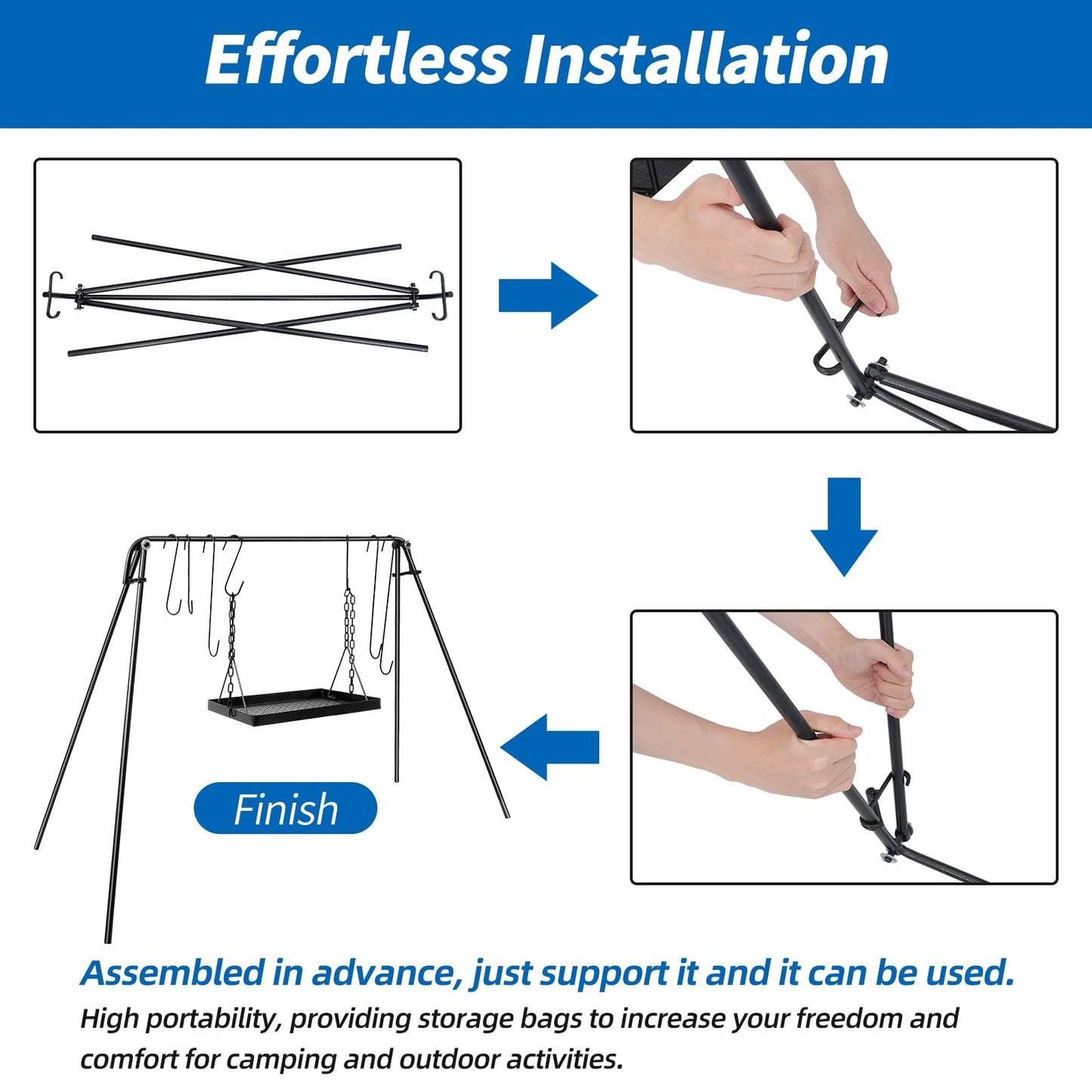 Effortless Installation

Finish

Assembled in advance, just support it and it can be used.

High portability, providing storage bags to increase your freedom and comfort for camping and outdoor activities.