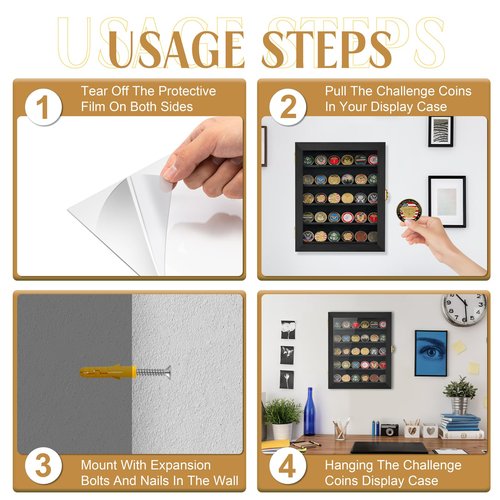 USAGE STEPS

1
Tear Off The Protective Film On Both Sides

2
Pull The Challenge Coins In Your Display Case

3
Mount With Expansion Bolts And Nails In The Wall

4
Hanging The Challenge Coins Display Case