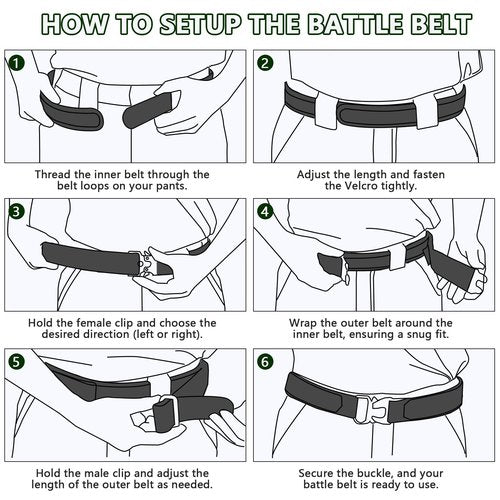 HOW TO SETUP THE BATTLE BELT

1

Thread the inner belt through the belt loops on your pants.

2

Adjust the length and fasten the Velcro tightly.

3

Hold the female clip and choose the desired direction (left or right).

4

Wrap the outer belt around the inner belt, ensuring a snug fit.

5

Hold the male clip and adjust the length of the outer belt as needed.

6

Secure the buckle, and your battle belt is ready to use.