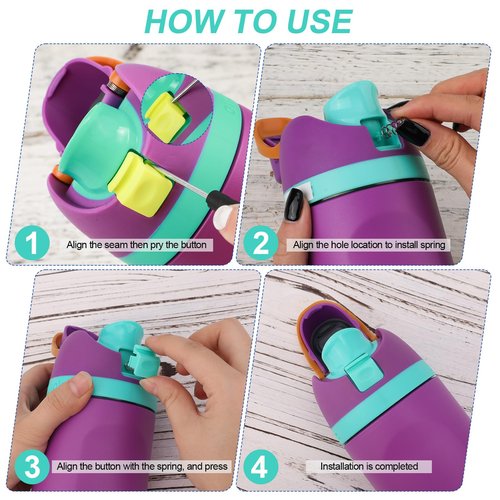 HOW TO USE

1 Align the seam then pry the button

2 Align the hole location to install spring

3 Align the button with the spring, and press

4 Installation is completed