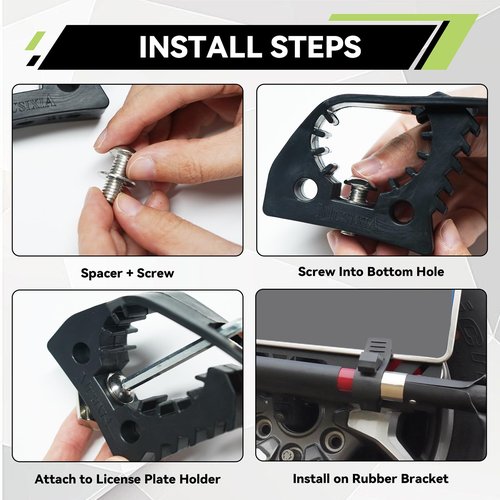 INSTALL STEPS

CSIXIA

Spacer + Screw

Screw Into Bottom Hole

Attach to License Plate Holder

Install on Rubber Bracket