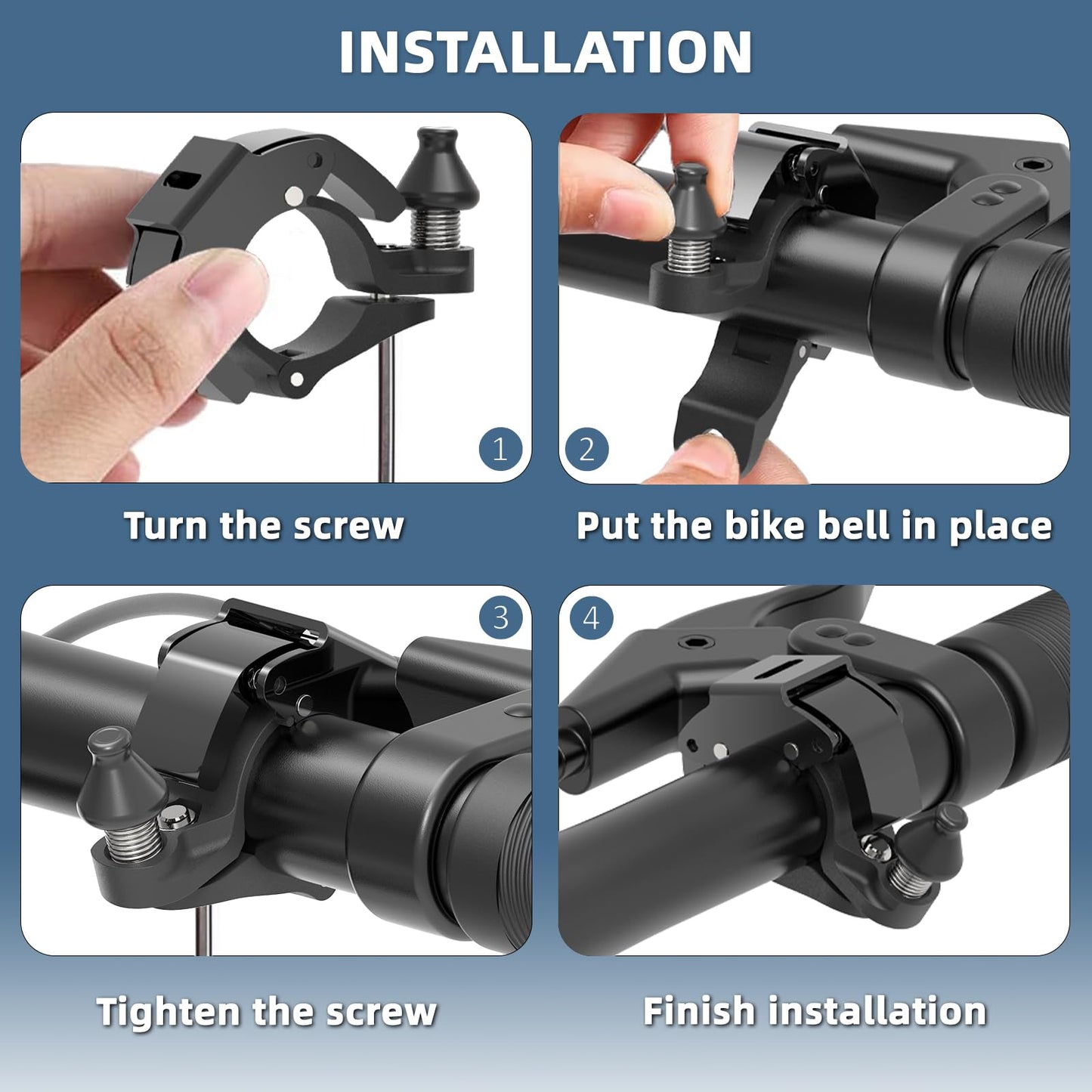 INSTALLATION

1

Turn the screw

2

Put the bike bell in place

3

Tighten the screw

4

Finish installation