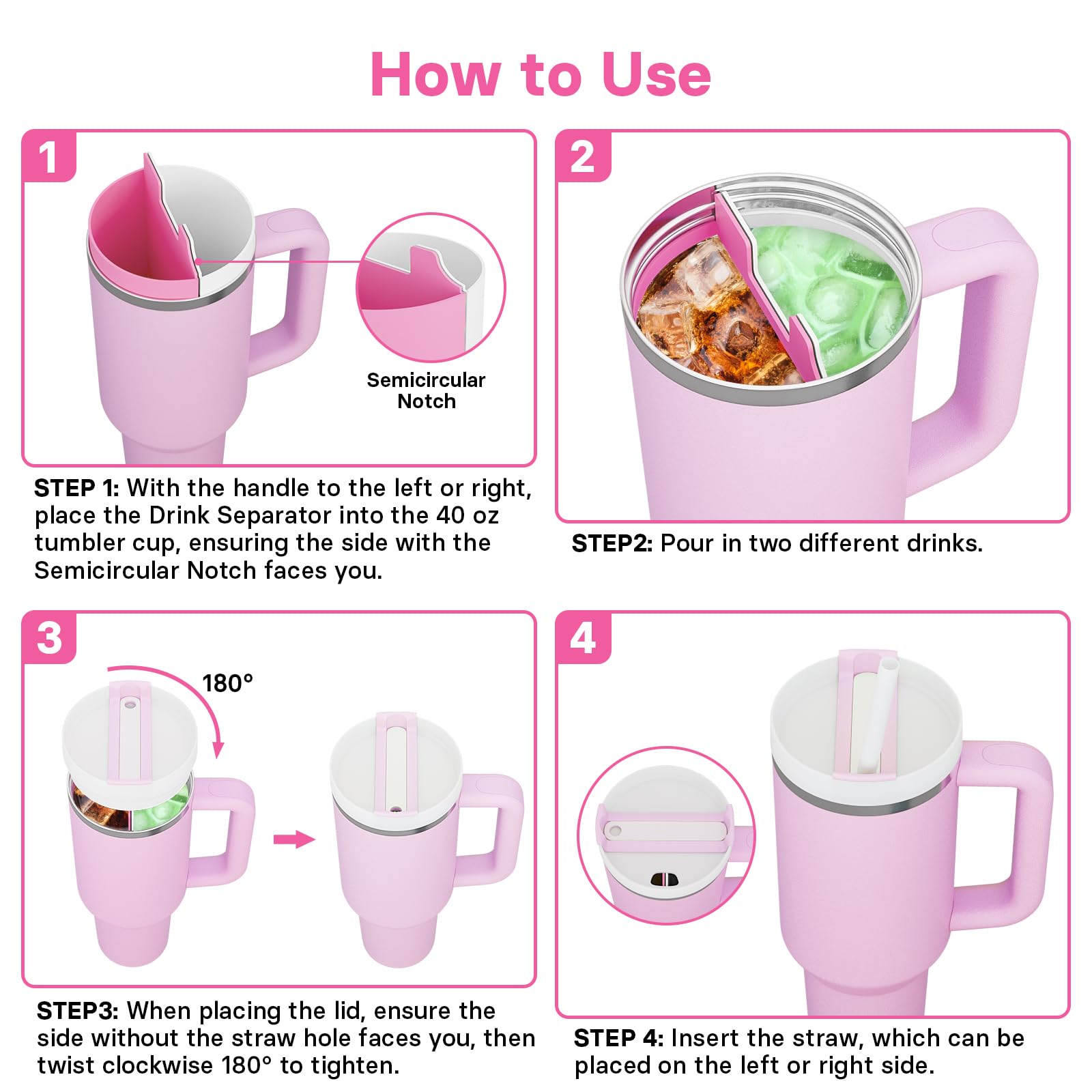 How to Use

1

Semicircular Notch

STEP 1: With the handle to the left or right, place the Drink Separator into the 40 oz tumbler cup, ensuring the side with the Semicircular Notch faces you.

2

STEP2: Pour in two different drinks.

3

180°

STEP3: When placing the lid, ensure the side without the straw hole faces you, then twist clockwise 180° to tighten.

4

STEP 4: Insert the straw, which can be placed on the left or right side.