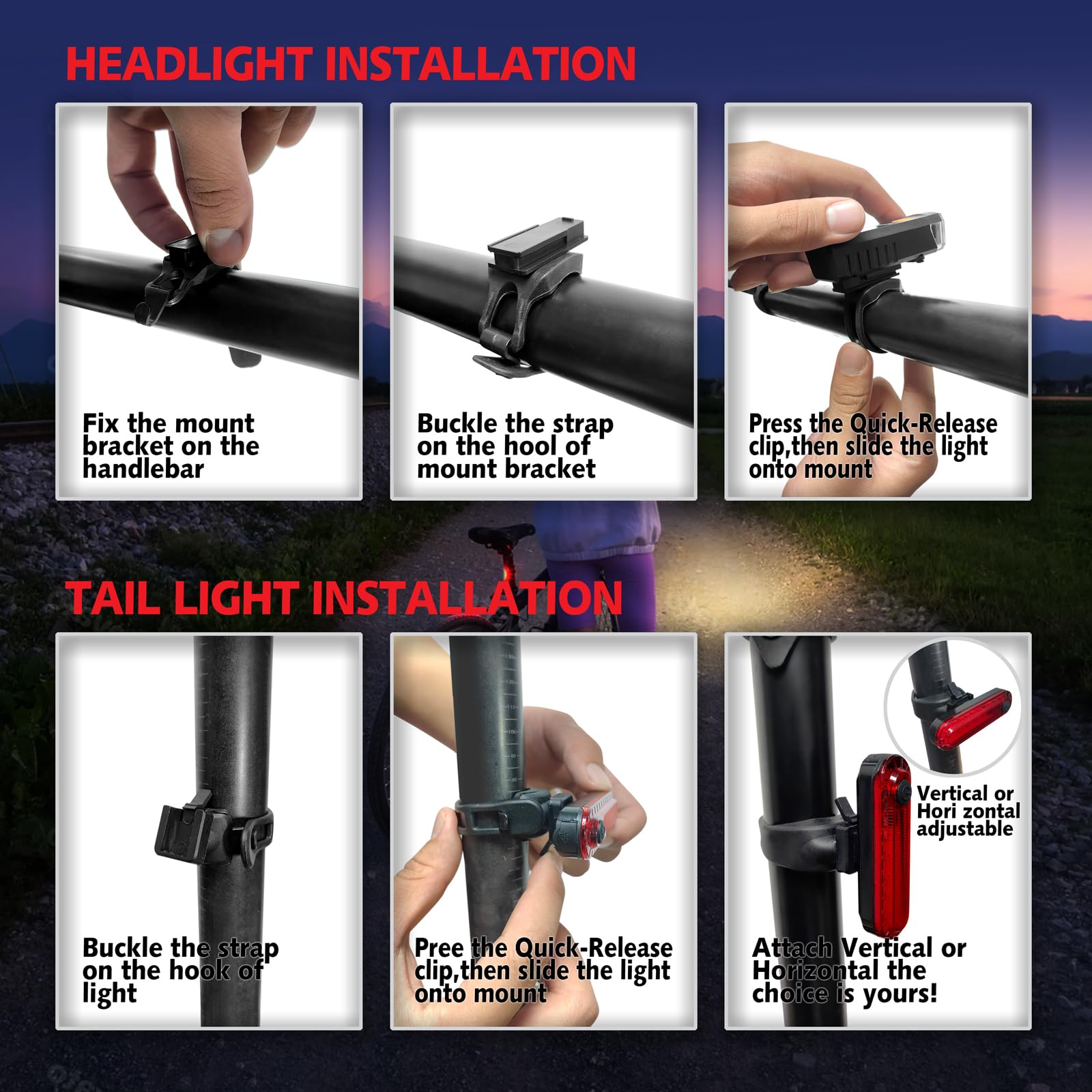 HEADLIGHT INSTALLATION

Fix the mount bracket on the handlebar

Buckle the strap on the hool of mount bracket

Press the Quick-Release clip,then slide the light onto mount

TAIL LIGHT INSTALLATION

Buckle the strap on the hook of light

Pree the Quick-Release clip,then slide the light onto mount

Vertical or Hori zontal adjustable

Attach Vertical or Horizontal the choice is yours!